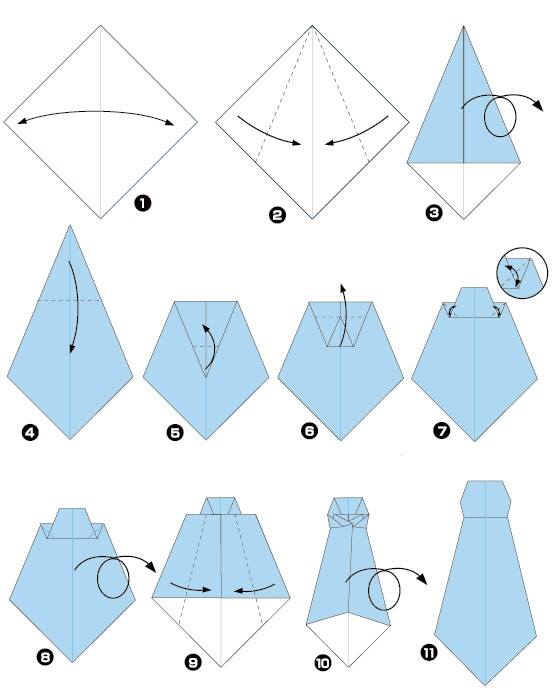 1

2

3

4

5

6

7

8

9

10

11