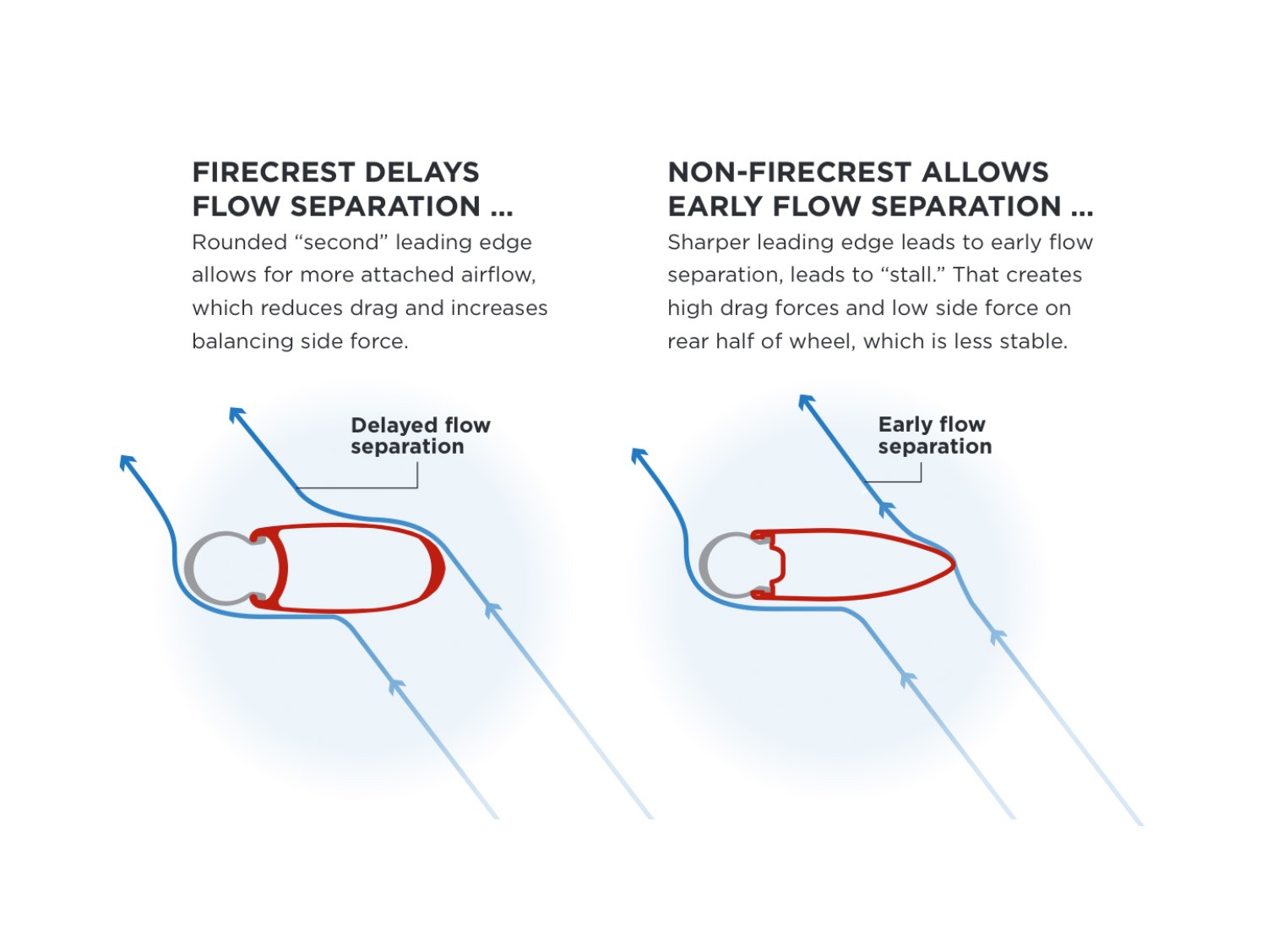 FIRECREST DELAYS FLOW SEPARATION ...

Rounded “second” leading edge allows for more attached airflow, which reduces drag and increases balancing side force.

Delayed flow separation

NON-FIRECREST ALLOWS EARLY FLOW SEPARATION ...

Sharper leading edge leads to early flow separation, leads to “stall.” That creates high drag forces and low side force on rear half of wheel, which is less stable.

Early flow separation