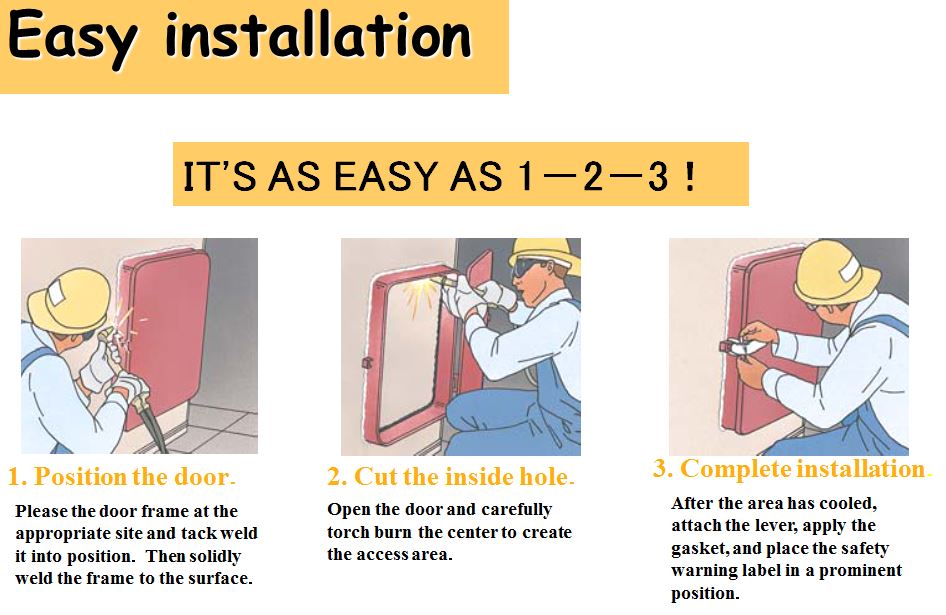 Easy installation

IT'S AS EASY AS 1—2—3 !

1. Position the door.

Please the door frame at the appropriate site and tack weld it into position. Then solidly weld the frame to the surface.

2. Cut the inside hole.

Open the door and carefully torch burn the center to create the access area.

3. Complete installation.

After the area has cooled, attach the lever, apply the gasket, and place the safety warning label in a prominent position.