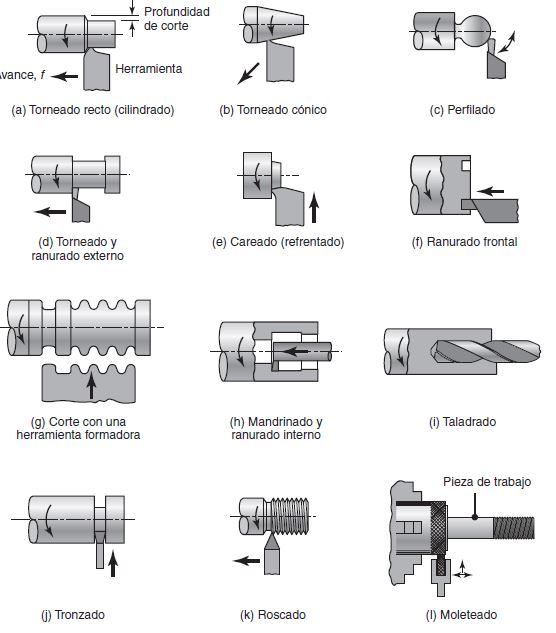 Profundidad de corte

vance, $f$

Herramienta

(a) Torneado recto (cilindrado)

(b) Torneado cónico

(c) Perfilado

(d) Torneado y ranurado externo

(e) Careado (refrentado)

(f) Ranurado frontal

(g) Corte con una herramienta formadora

(h) Mandrinado y ranurado interno

(i) Taladrado

Pieza de trabajo

(j) Tronzado

(k) Roscado

(l) Moleteado