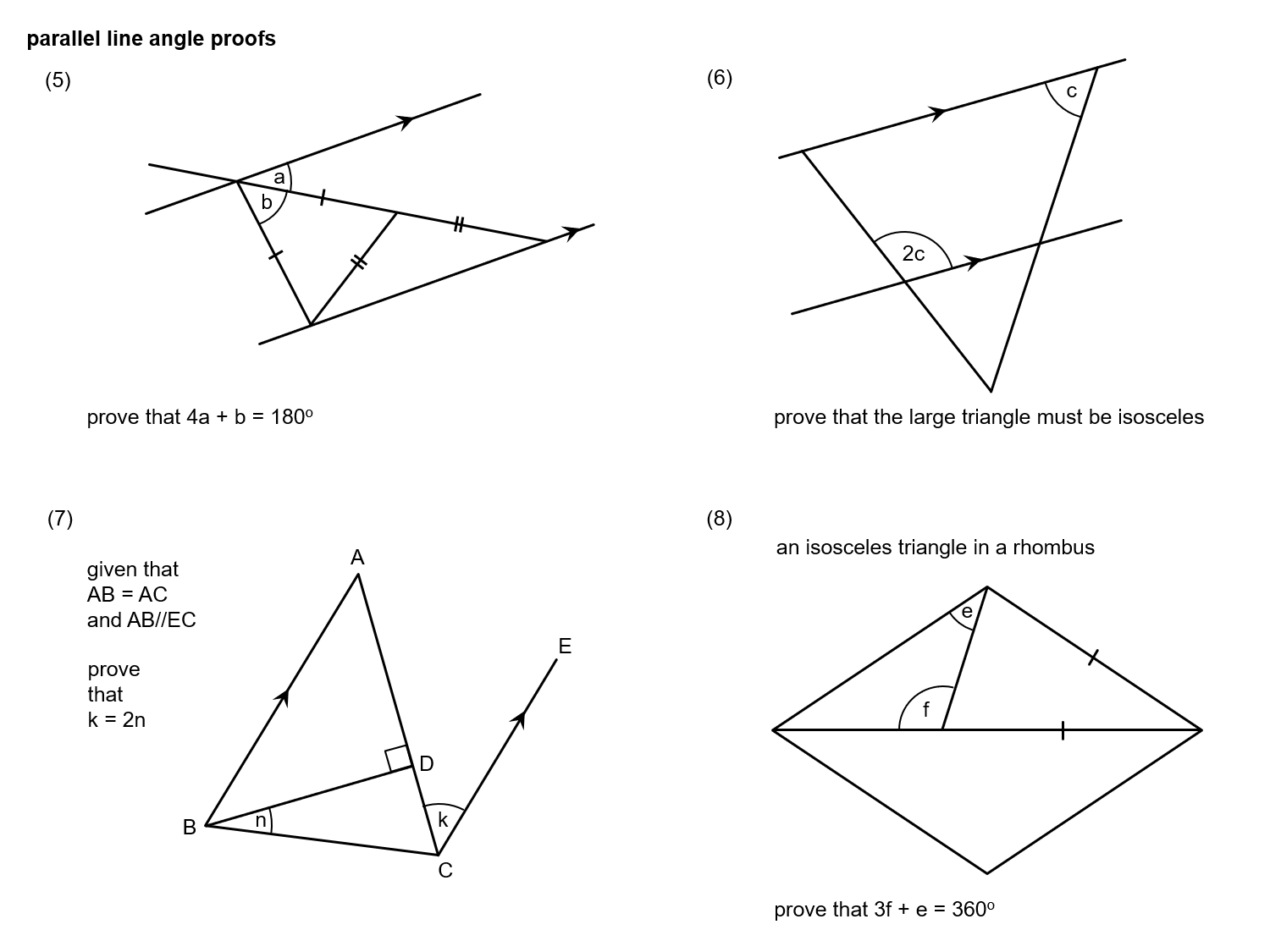 parallel line angle proofs

(5)

a
b

prove that $4a + b = 180^o$

(6)

c
2c

prove that the large triangle must be isosceles

(7)

given that
AB = AC
and AB//EC

prove
that
k = 2n

A
E
D
B
n
k
C

(8)

an isosceles triangle in a rhombus

e
f

prove that $3f + e = 360^o$