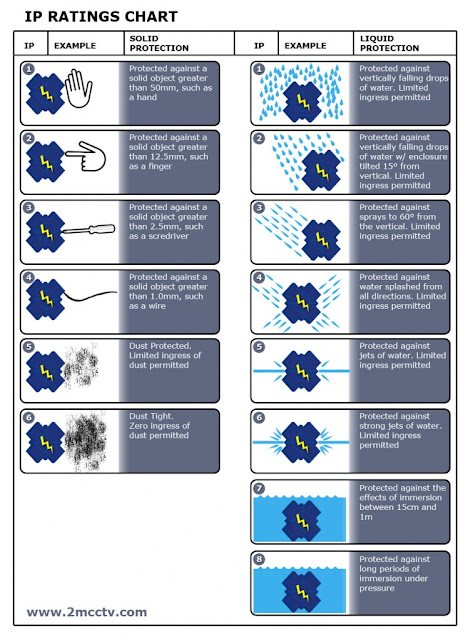 IP RATINGS CHART

| IP | EXAMPLE | SOLID PROTECTION |
|---|---|---|
| 1 | | Protected against a solid object greater than 50mm, such as a hand |
| 2 | | Protected against a solid object greater than 12.5mm, such as a finger |
| 3 | | Protected against a solid object greater than 2.5mm, such as a scredriver |
| 4 | | Protected against a solid object greater than 1.0mm, such as a wire |
| 5 | | Dust Protected. Limited ingress of dust permitted |
| 6 | | Dust Tight. Zero ingress of dust permitted |

| IP | EXAMPLE | LIQUID PROTECTION |
|---|---|---|
| 1 | | Protected against vertically falling drops of water. Limited ingress permitted |
| 2 | | Protected against vertically falling drops of water w/ enclosure tilted 15° from vertical. Limited ingress permitted |
| 3 | | Protected against sprays to 60° from the vertical. Limited ingress permitted |
| 4 | | Protected against water splashed from all directions. Limited ingress permitted |
| 5 | | Protected against jets of water. Limited ingress permitted |
| 6 | | Protected against strong jets of water. Limited ingress permitted |
| 7 | | Protected against the effects of immersion between 15cm and 1m |
| 8 | | Protected against long periods of immersion under pressure |

www.2mcctv.com