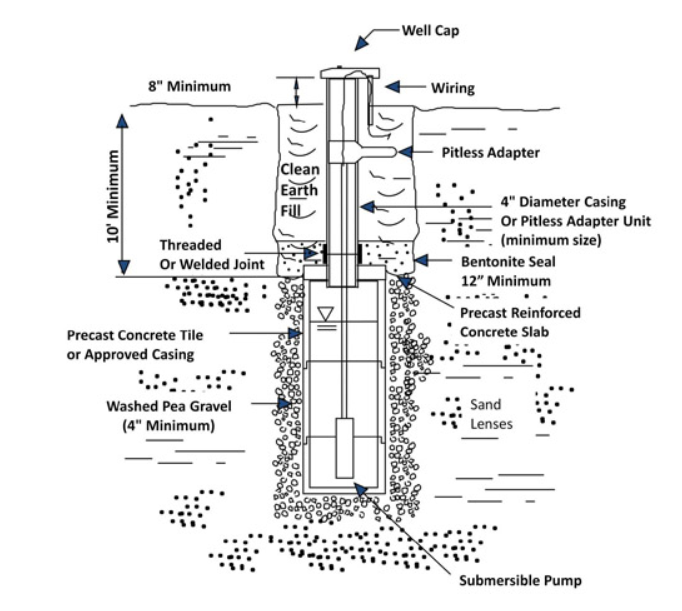 Well Cap

8" Minimum

Wiring

10' Minimum

Pitless Adapter

Clean Earth Fill

4" Diameter Casing Or Pitless Adapter Unit (minimum size)

Threaded Or Welded Joint

Bentonite Seal 12" Minimum

Precast Reinforced Concrete Slab

Precast Concrete Tile or Approved Casing

Washed Pea Gravel (4" Minimum)

Sand Lenses

Submersible Pump