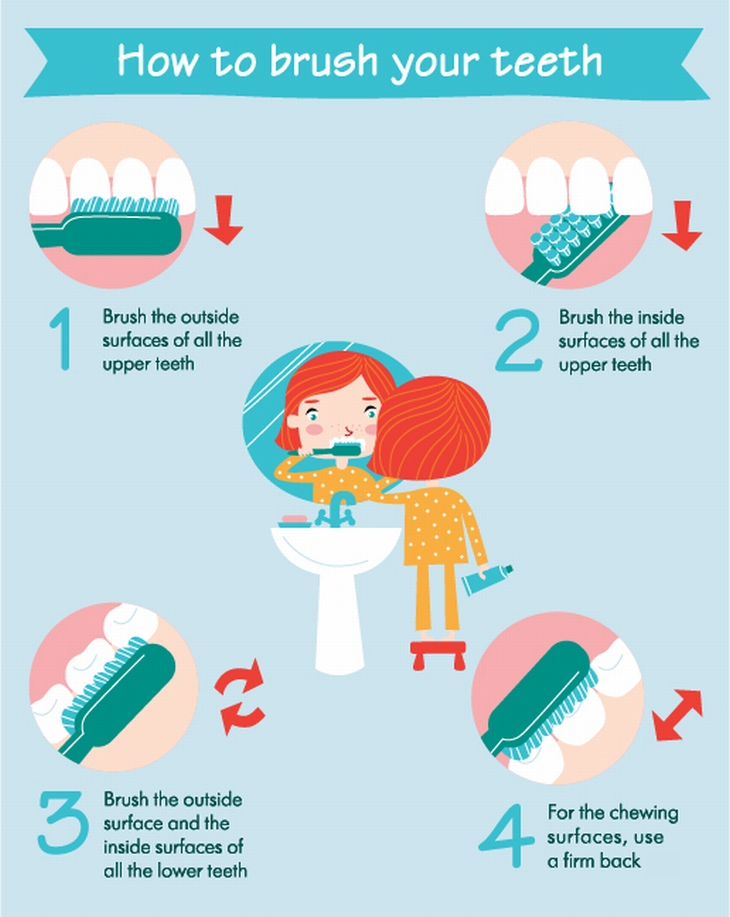 How to brush your teeth

1 Brush the outside surfaces of all the upper teeth

2 Brush the inside surfaces of all the upper teeth

3 Brush the outside surface and the inside surfaces of all the lower teeth

4 For the chewing surfaces, use a firm back