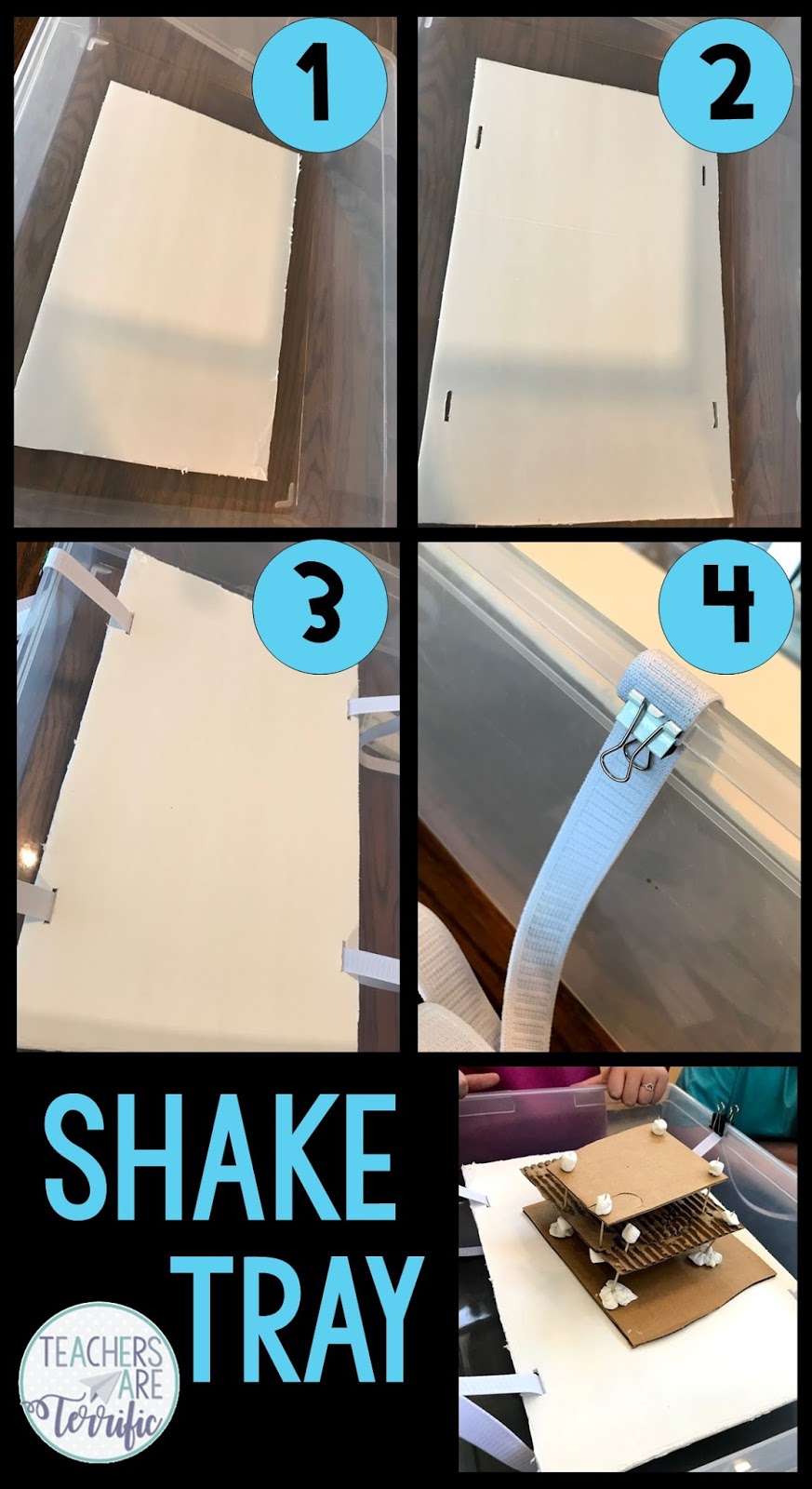 1

2

3

4

SHAKE TRAY

TEACHERS ARE Terrific