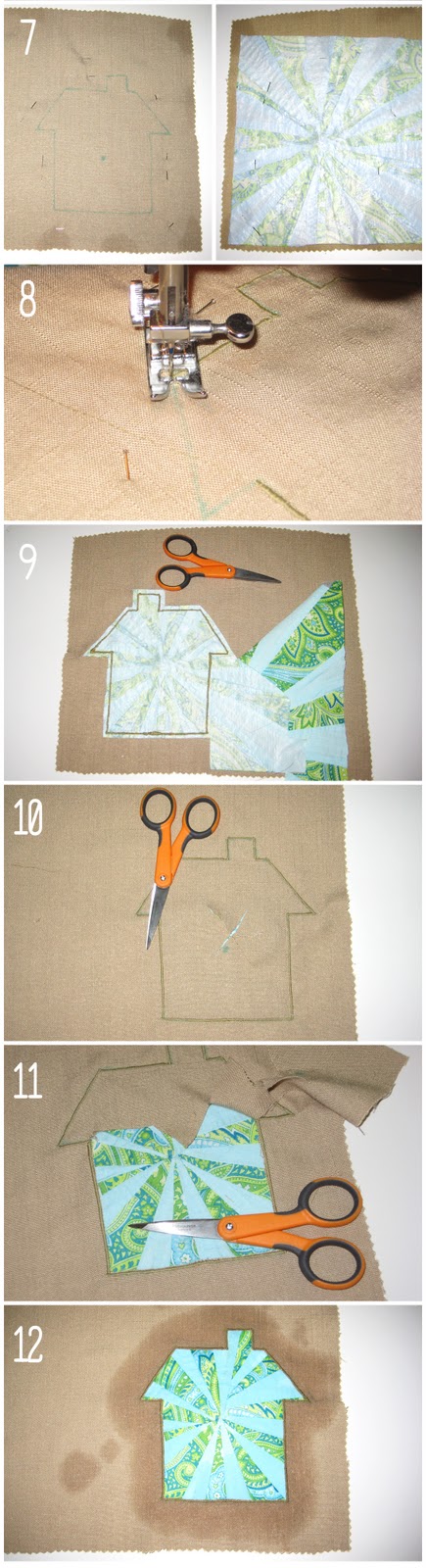 7

8

9

10

11

12