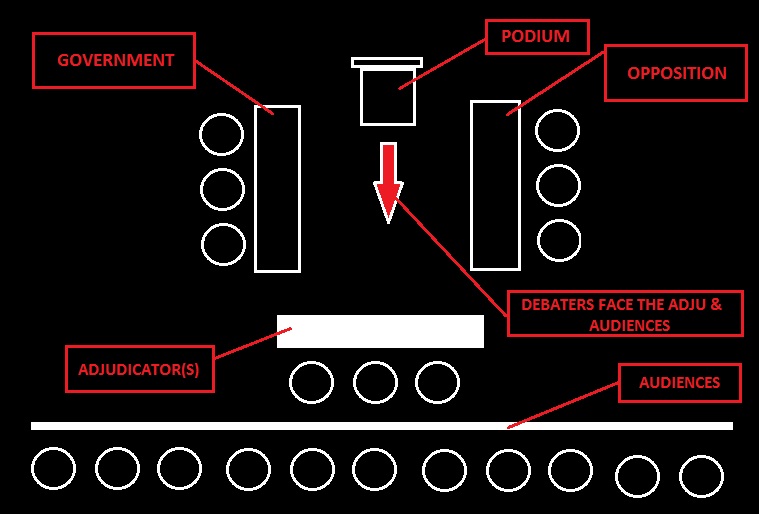 GOVERNMENT

PODIUM

OPPOSITION

DEBATERS FACE THE ADJU & AUDIENCES

ADJUDICATOR(S)

AUDIENCES