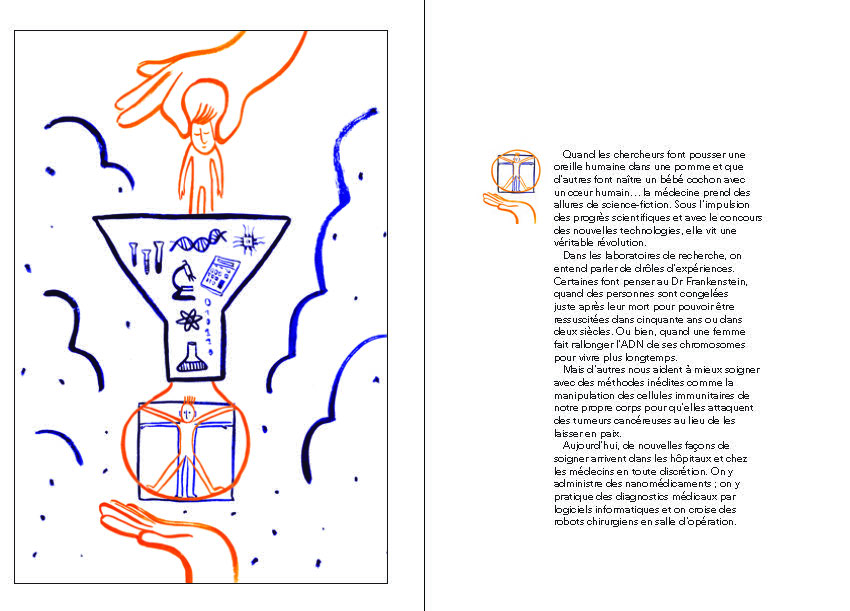 Quand les chercheurs font pousser une oreille humaine dans une pomme et que d'autres font naître un bébé cochon avec un cœur humain… la médecine prend des allures de science-fiction. Sous l'impulsion des progrès scientifiques et avec le concours des nouvelles technologies, elle vit une véritable révolution.

Dans les laboratoires de recherche, on entend parler de drôles d'expériences. Certaines font penser au Dr Frankenstein, quand des personnes sont congelées juste après leur mort pour pouvoir être ressuscitées dans cinquante ans ou dans deux siècles. Ou bien, quand une femme fait rallonger l'ADN de ses chromosomes pour vivre plus longtemps.

Mais d'autres nous aident à mieux soigner avec des méthodes inédites comme la manipulation des cellules immunitaires de notre propre corps pour qu'elles attaquent des tumeurs cancéreuses au lieu de les laisser en paix.

Aujourd'hui, de nouvelles façons de soigner arrivent dans les hôpitaux et chez les médecins en toute discrétion. On y administre des nanomédicaments ; on y pratique des diagnostics médicaux par logiciels informatiques et on croise des robots chirurgiens en salle d'opération.