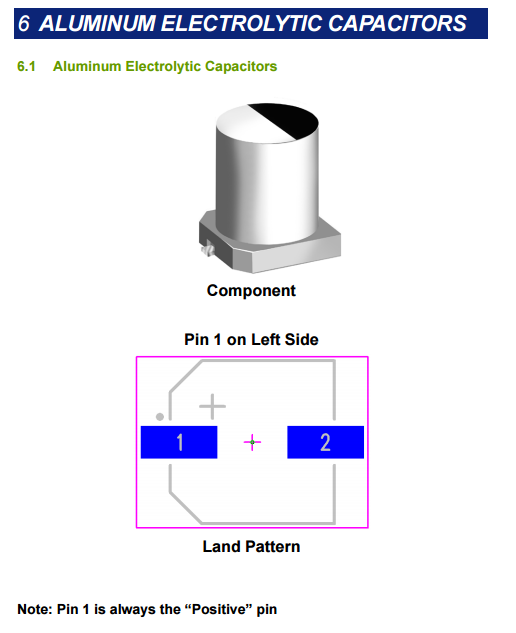 6 ALUMINUM ELECTROLYTIC CAPACITORS

6.1 Aluminum Electrolytic Capacitors

Component

Pin 1 on Left Side

+

1

2

Land Pattern

Note: Pin 1 is always the “Positive” pin