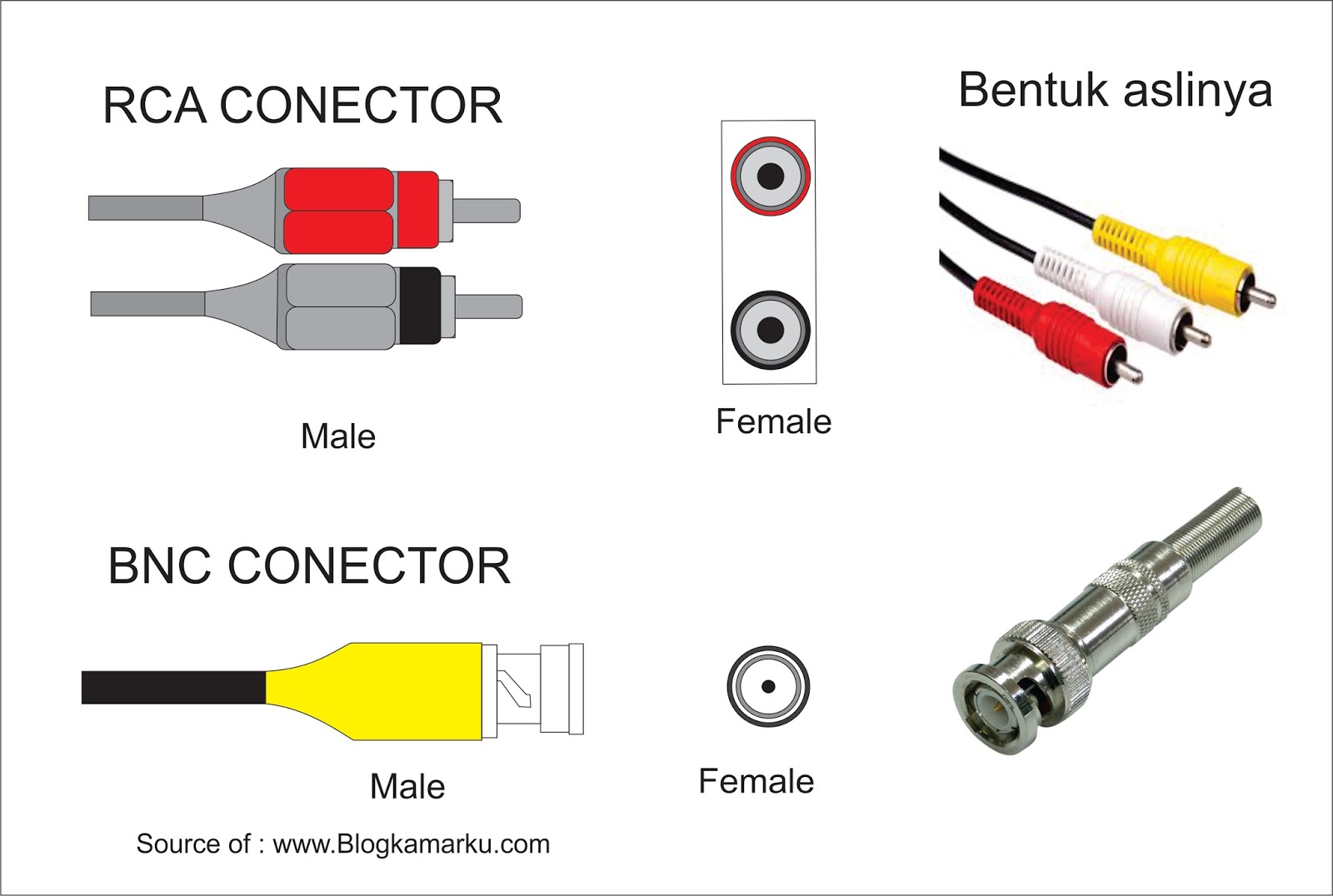 RCA CONECTOR

Bentuk aslinya

Male

Female

BNC CONECTOR

Male

Female

Source of : www.Blogkamarku.com