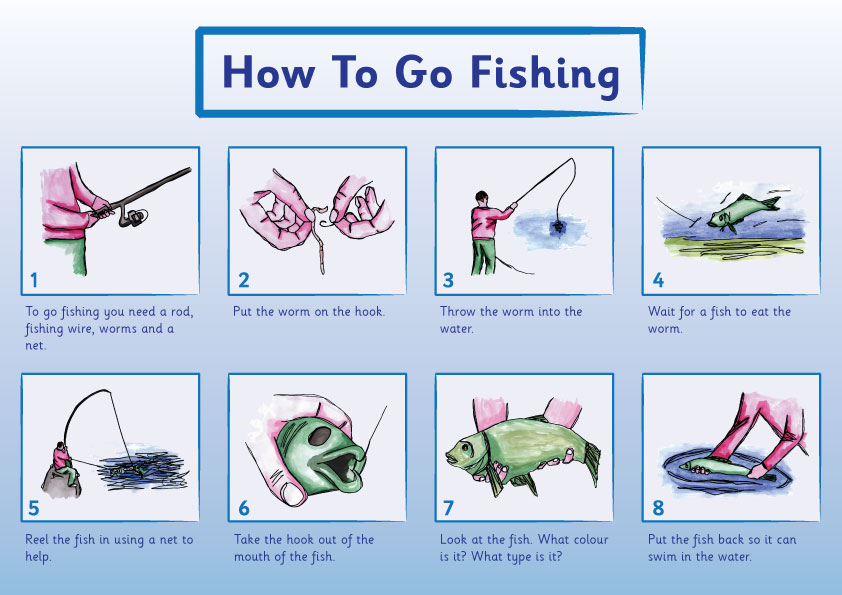 How To Go Fishing

1
To go fishing you need a rod, fishing wire, worms and a net.

2
Put the worm on the hook.

3
Throw the worm into the water.

4
Wait for a fish to eat the worm.

5
Reel the fish in using a net to help.

6
Take the hook out of the mouth of the fish.

7
Look at the fish. What colour is it? What type is it?

8
Put the fish back so it can swim in the water.