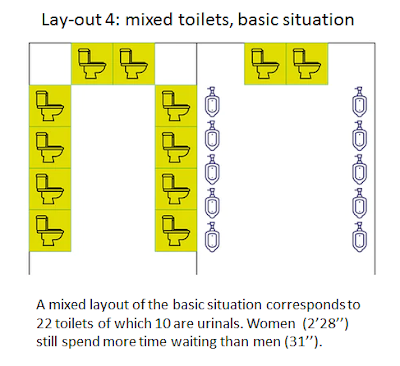 Lay-out 4: mixed toilets, basic situation

A mixed layout of the basic situation corresponds to 22 toilets of which 10 are urinals. Women (2’28’’) still spend more time waiting than men (31’’).