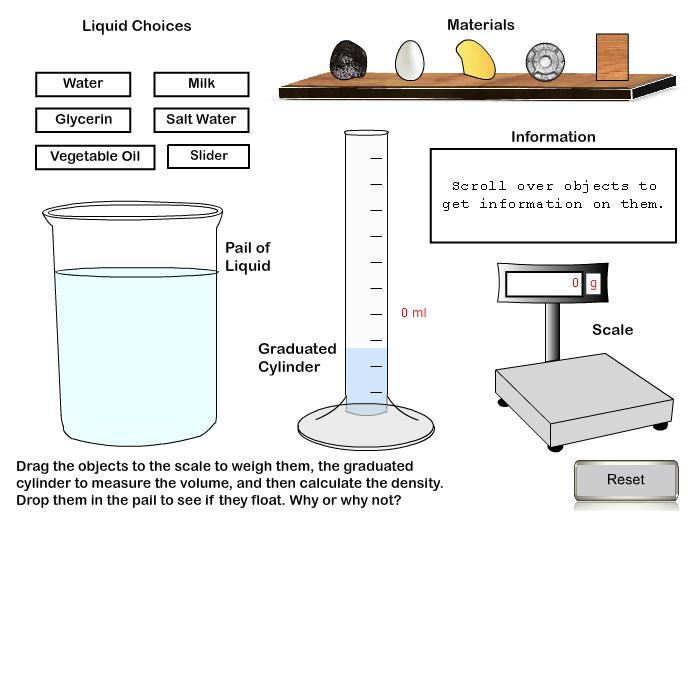 Liquid Choices

Water
Milk
Glycerin
Salt Water
Vegetable Oil
Slider

Materials

Information

Scroll over objects to get information on them.

Pail of Liquid

0 ml

Graduated Cylinder

0 g

Scale

Drag the objects to the scale to weigh them, the graduated cylinder to measure the volume, and then calculate the density. Drop them in the pail to see if they float. Why or why not?

Reset