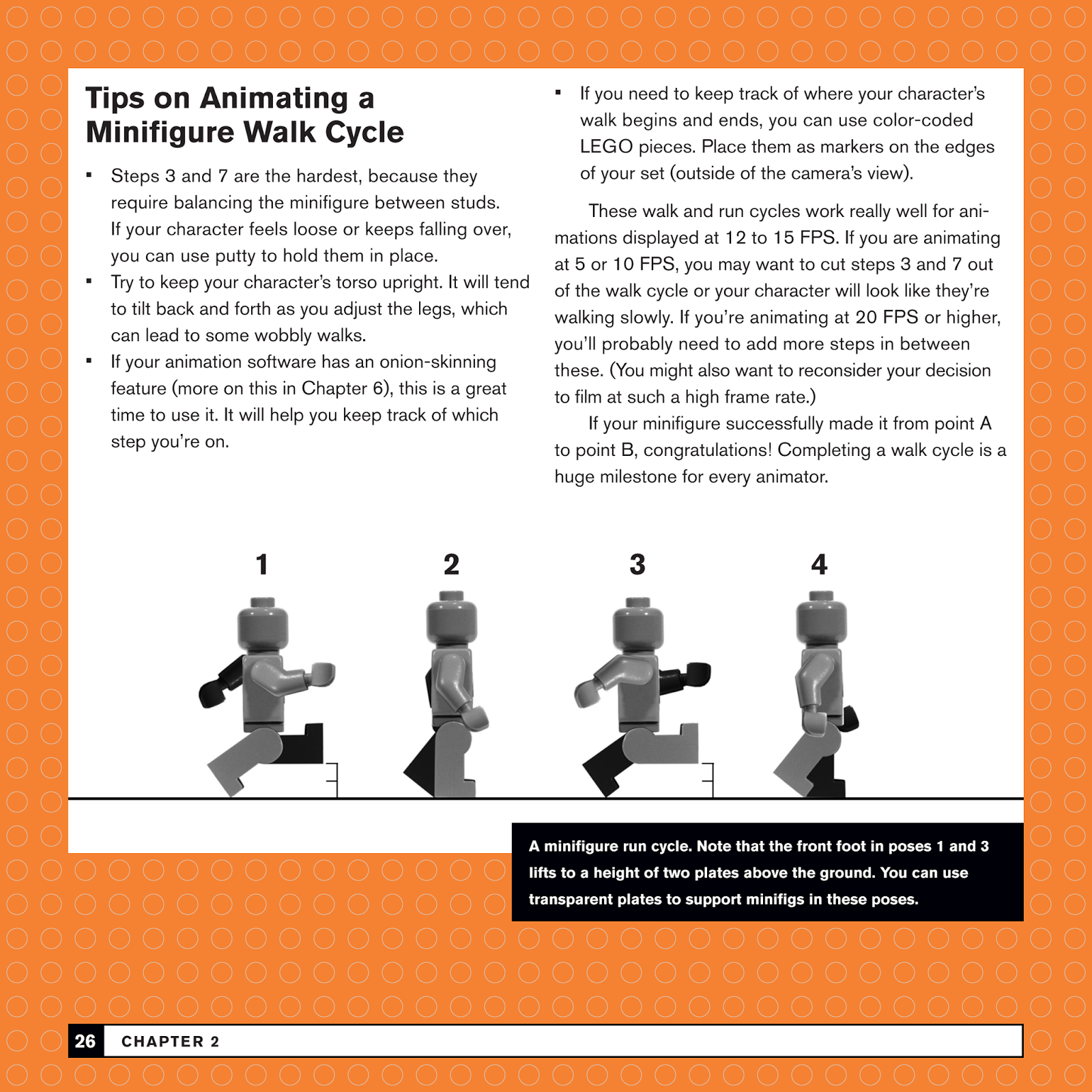 Tips on Animating a Minifigure Walk Cycle

▪ Steps 3 and 7 are the hardest, because they require balancing the minifigure between studs. If your character feels loose or keeps falling over, you can use putty to hold them in place.
▪ Try to keep your character's torso upright. It will tend to tilt back and forth as you adjust the legs, which can lead to some wobbly walks.
▪ If your animation software has an onion-skinning feature (more on this in Chapter 6), this is a great time to use it. It will help you keep track of which step you're on.
▪ If you need to keep track of where your character's walk begins and ends, you can use color-coded LEGO pieces. Place them as markers on the edges of your set (outside of the camera's view).

These walk and run cycles work really well for animations displayed at 12 to 15 FPS. If you are animating at 5 or 10 FPS, you may want to cut steps 3 and 7 out of the walk cycle or your character will look like they're walking slowly. If you're animating at 20 FPS or higher, you'll probably need to add more steps in between these. (You might also want to reconsider your decision to film at such a high frame rate.)

If your minifigure successfully made it from point A to point B, congratulations! Completing a walk cycle is a huge milestone for every animator.

1 2 3 4

A minifigure run cycle. Note that the front foot in poses 1 and 3 lifts to a height of two plates above the ground. You can use transparent plates to support minifigs in these poses.

26 CHAPTER 2