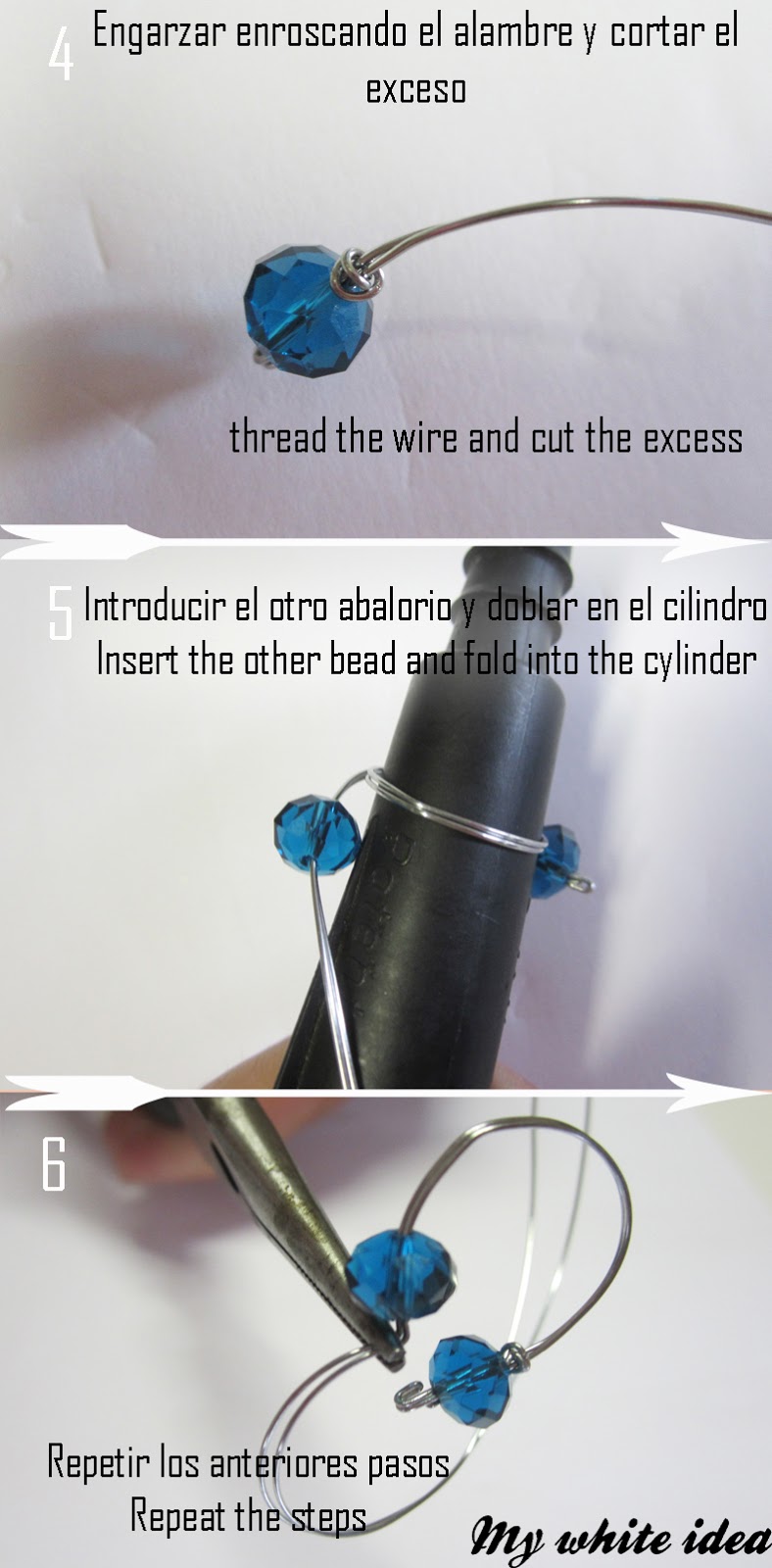 4 Engarzar enroscando el alambre y cortar el exceso

thread the wire and cut the excess

5 Introducir el otro abalorio y doblar en el cilindro
Insert the other bead and fold into the cylinder

6

Repetir los anteriores pasos
Repeat the steps

My white idea