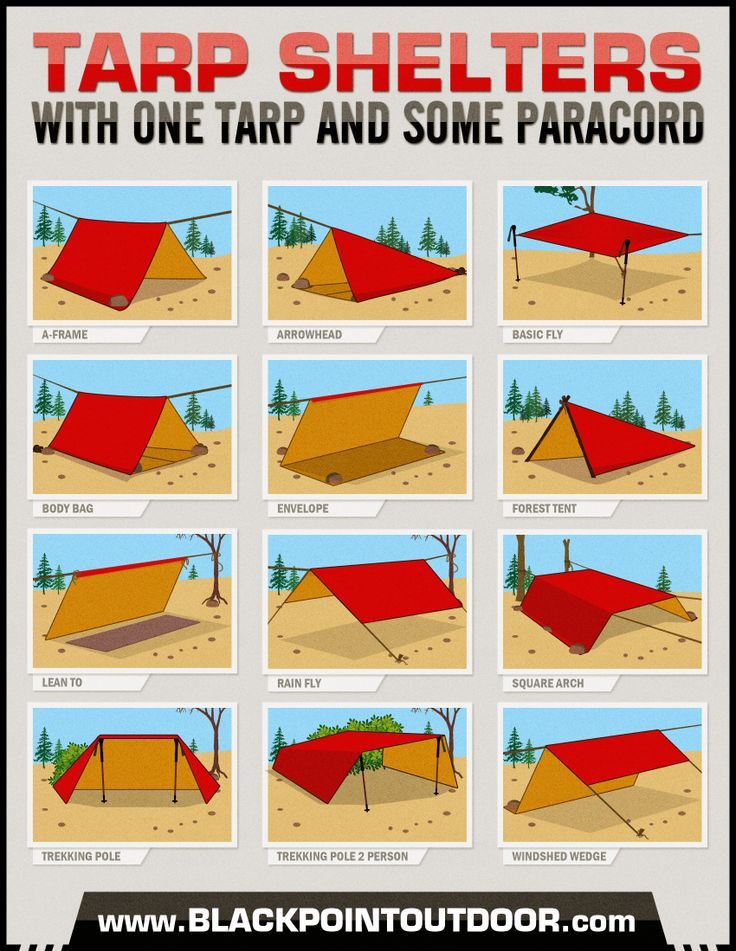 TARP SHELTERS
WITH ONE TARP AND SOME PARACORD

A-FRAME

ARROWHEAD

BASIC FLY

BODY BAG

ENVELOPE

FOREST TENT

LEAN TO

RAIN FLY

SQUARE ARCH

TREKKING POLE

TREKKING POLE 2 PERSON

WINDSHED WEDGE

www.BLACKPOINTOUTDOOR.com