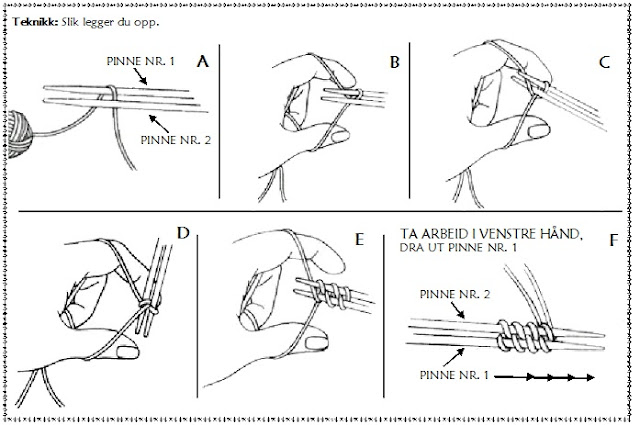 **Teknikk:** Slik legger du opp.

PINNE NR. 1
A
PINNE NR. 2

B

C

D

E

TA ARBEID I VENSTRE HÅND,
DRA UT PINNE NR. 1
F
PINNE NR. 2
PINNE NR. 1