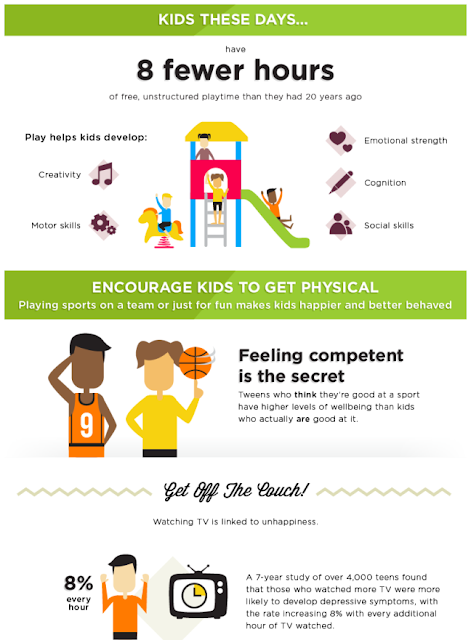 KIDS THESE DAYS...

have

8 fewer hours

of free, unstructured playtime than they had 20 years ago

Play helps kids develop:

Creativity

Motor skills

Emotional strength

Cognition

Social skills

ENCOURAGE KIDS TO GET PHYSICAL

Playing sports on a team or just for fun makes kids happier and better behaved

9

Feeling competent is the secret

Tweens who think they're good at a sport have higher levels of wellbeing than kids who actually are good at it.

Get Off The Couch!

Watching TV is linked to unhappiness.

8% every hour

A 7-year study of over 4,000 teens found that those who watched more TV were more likely to develop depressive symptoms, with the rate increasing 8% with every additional hour of TV watched.