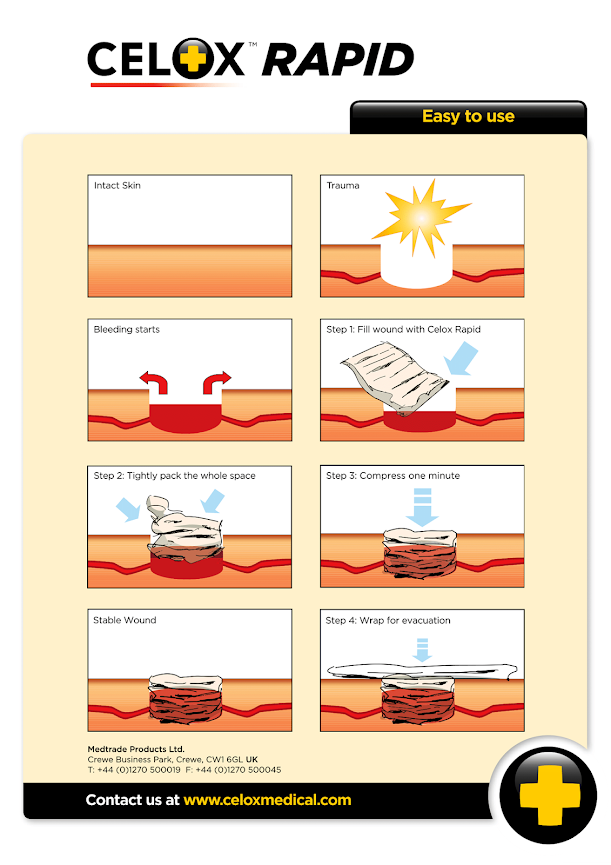 CELOX™ RAPID

Easy to use

Intact Skin

Trauma

Bleeding starts

Step 1: Fill wound with Celox Rapid

Step 2: Tightly pack the whole space

Step 3: Compress one minute

Stable Wound

Step 4: Wrap for evacuation

Medtrade Products Ltd.
Crewe Business Park, Crewe, CW1 6GL UK
T: +44 (0)1270 500019 F: +44 (0)1270 500045

Contact us at www.celoxmedical.com