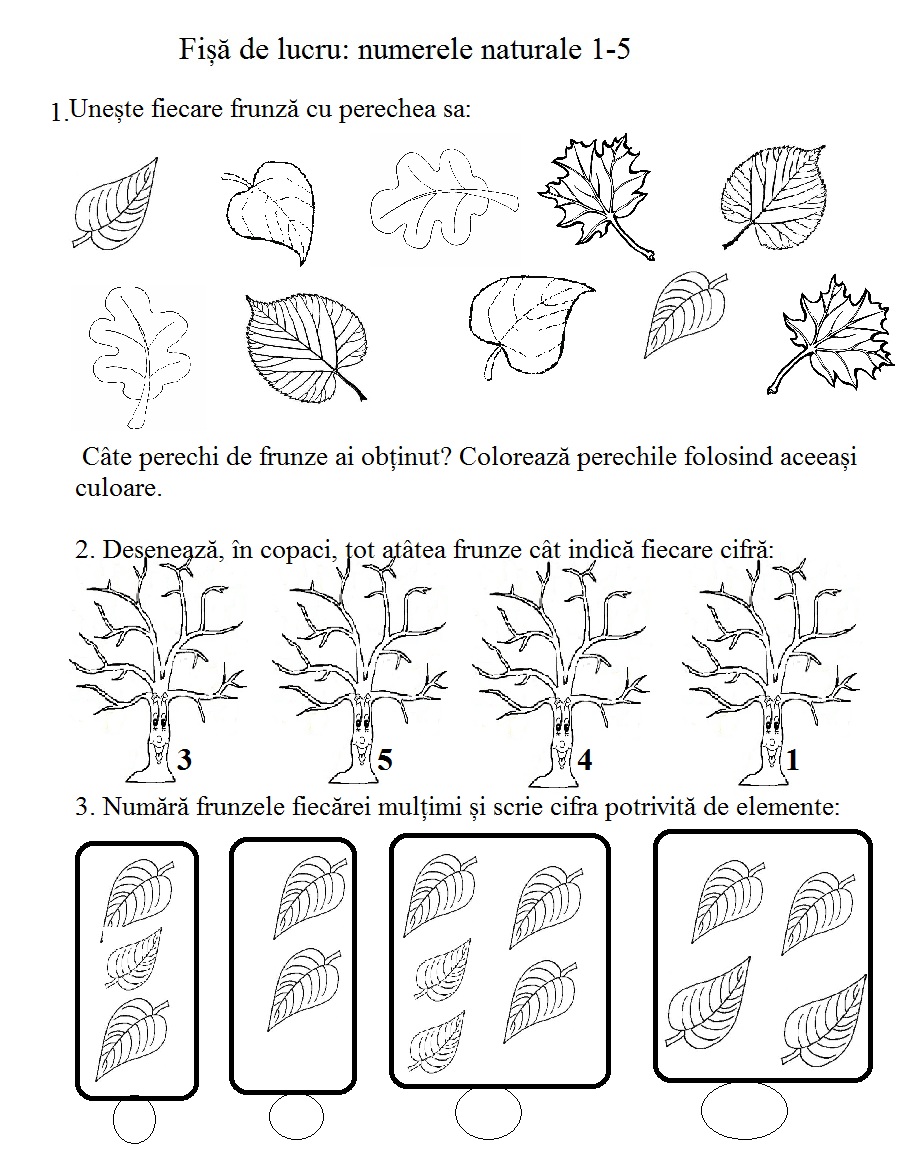 Fișă de lucru: numerele naturale 1-5

1.Unește fiecare frunză cu perechea sa:

Câte perechi de frunze ai obținut? Colorează perechile folosind aceeași culoare.

2. Desenează, în copaci, tot atâtea frunze cât indică fiecare cifră:

3

5

4

1

3. Numără frunzele fiecărei mulțimi și scrie cifra potrivită de elemente: