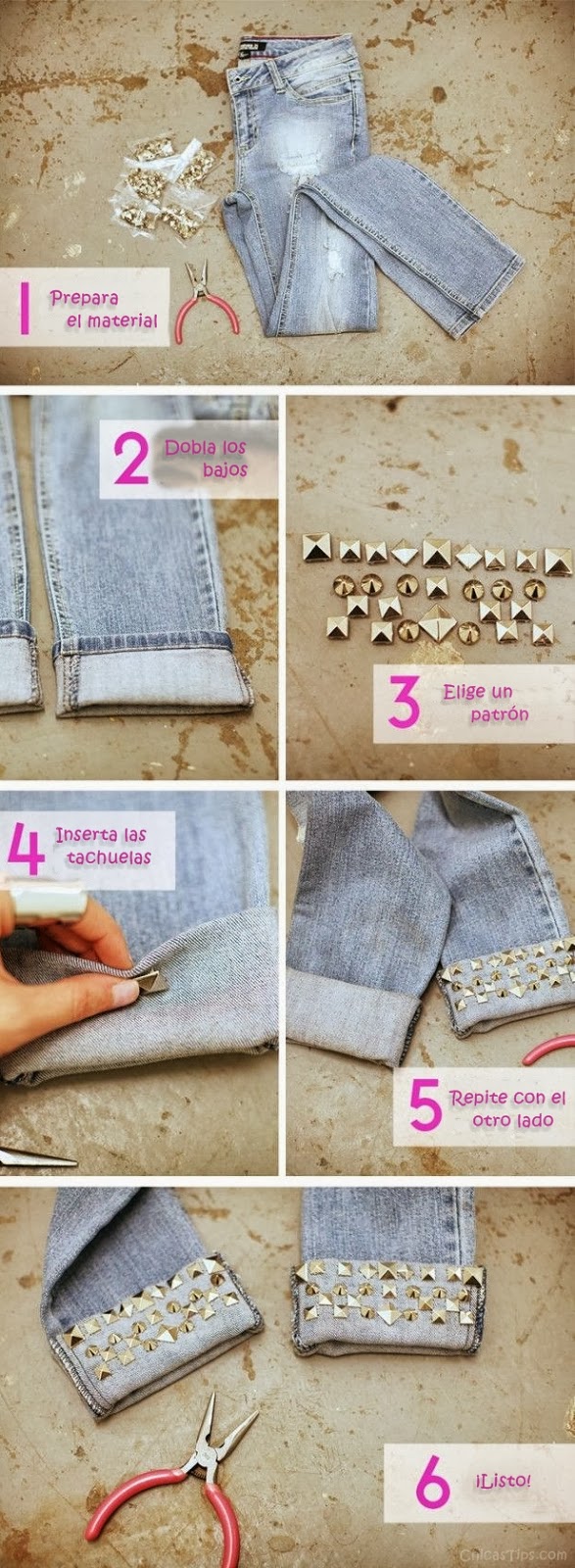 1 Prepara el material

2 Dobla los bajos

3 Elige un patrón

4 Inserta las tachuelas

5 Repite con el otro lado

6 ¡Listo!

ChicasTips.com