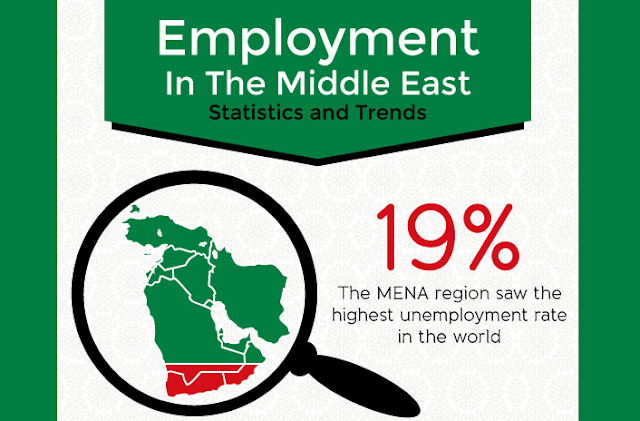 Employment
In The Middle East
Statistics and Trends

19%
The MENA region saw the highest unemployment rate in the world