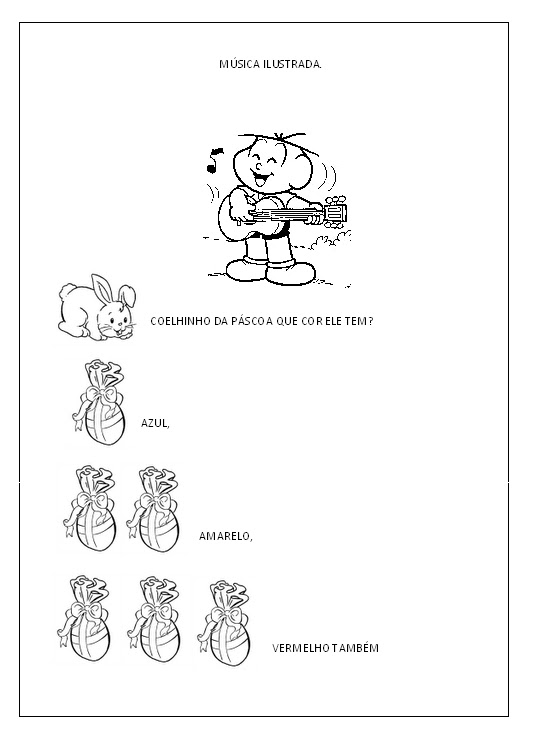 MÚSICA ILUSTRADA.

COELHINHO DA PÁSCOA QUE COR ELE TEM?

AZUL,

AMARELO,

VERMELHO TAMBÉM