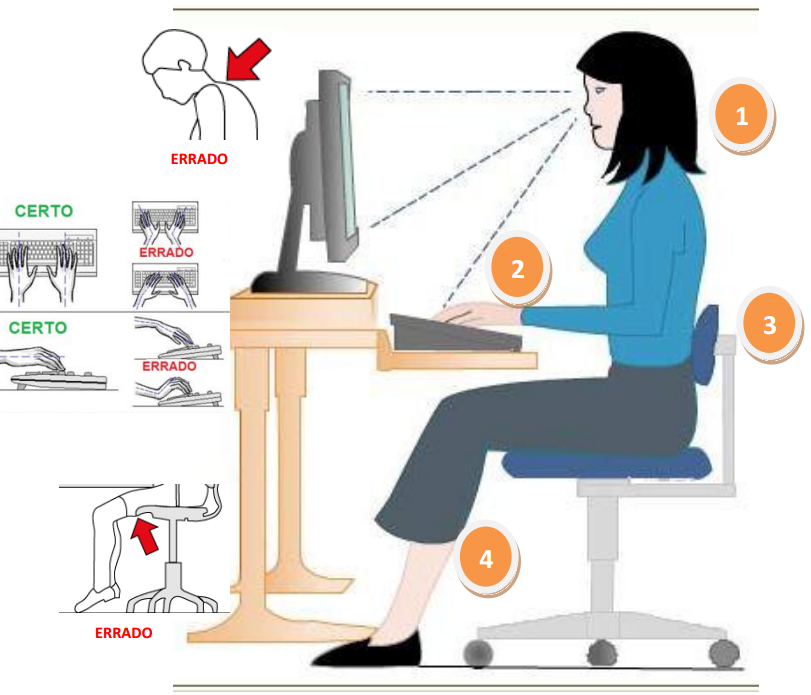 ERRADO

CERTO

ERRADO

CERTO

ERRADO

ERRADO

1

2

3

4