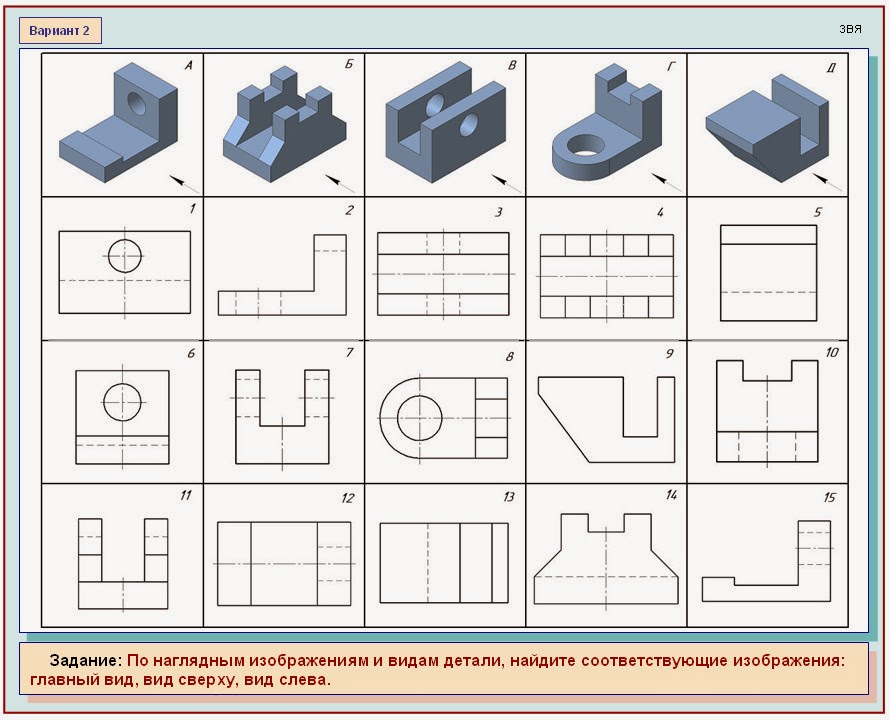 Вариант 2

ЗВЯ

| А | Б | В | Г | Д |
|---|---|---|---|---|
| 1 | 2 | 3 | 4 | 5 |
| 6 | 7 | 8 | 9 | 10 |
| 11 | 12 | 13 | 14 | 15 |

Задание: По наглядным изображениям и видам детали, найдите соответствующие изображения: главный вид, вид сверху, вид слева.