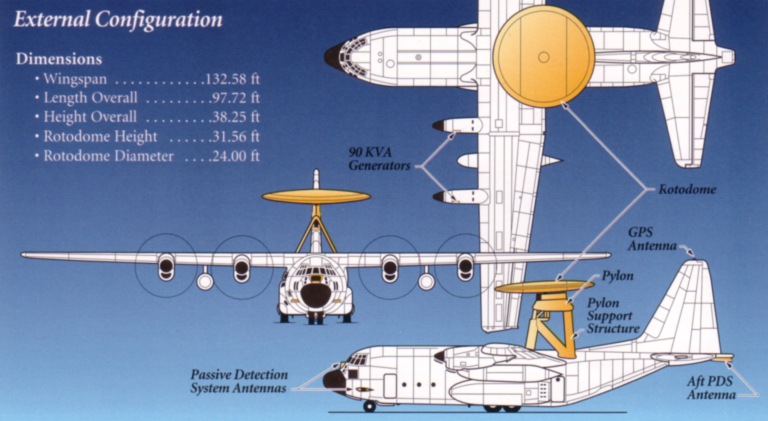 External Configuration

Dimensions
• Wingspan . . . . . . . . . . . .132.58 ft
• Length Overall . . . . . . . . .97.72 ft
• Height Overall . . . . . . . . .38.25 ft
• Rotodome Height . . . . . .31.56 ft
• Rotodome Diameter . . . .24.00 ft

90 KVA Generators

Rotodome

GPS Antenna

Pylon

Pylon Support Structure

Passive Detection System Antennas

Aft PDS Antenna