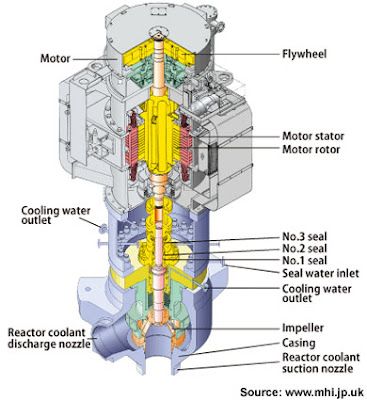 Motor

Flywheel

Motor stator

Motor rotor

Cooling water outlet

No.3 seal

No.2 seal

No.1 seal

Seal water inlet

Cooling water outlet

Impeller

Reactor coolant discharge nozzle

Casing

Reactor coolant suction nozzle

Source: www.mhi.jp.uk