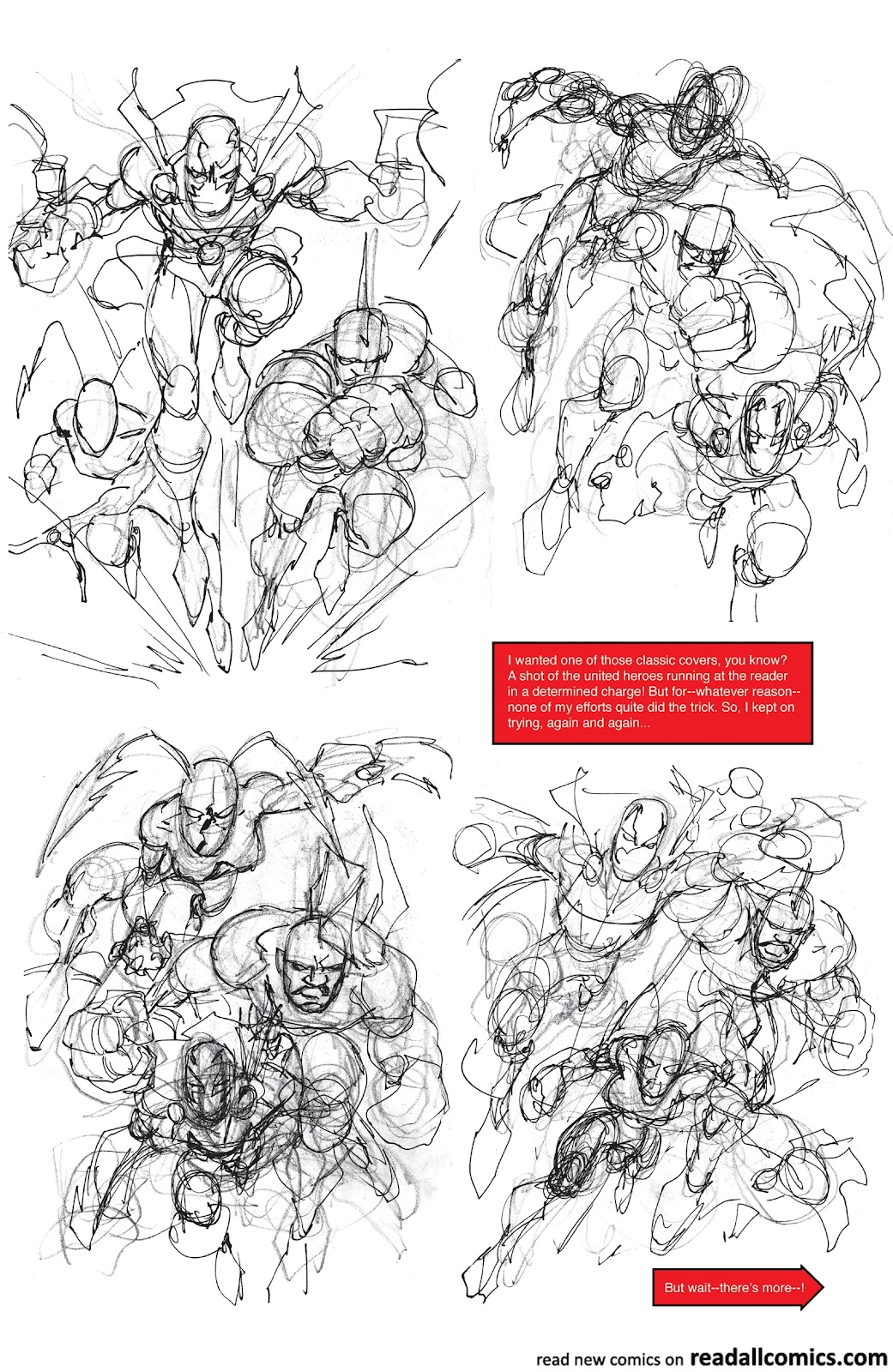 I wanted one of those classic covers, you know? A shot of the united heroes running at the reader in a determined charge! But for--whatever reason--none of my efforts quite did the trick. So, I kept on trying, again and again...

But wait--there's more--!

read new comics on readallcomics.com