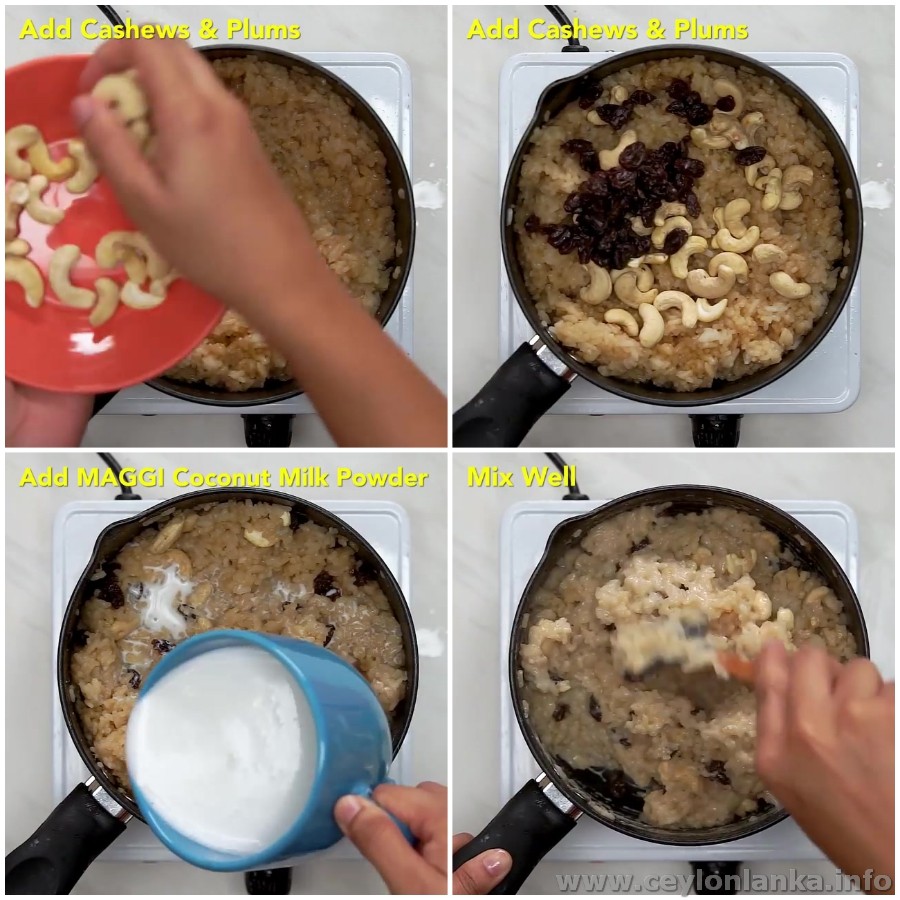 Add Cashews & Plums

Add Cashews & Plums

Add MAGGI Coconut Milk Powder

Mix Well

www.ceylonlanka.info