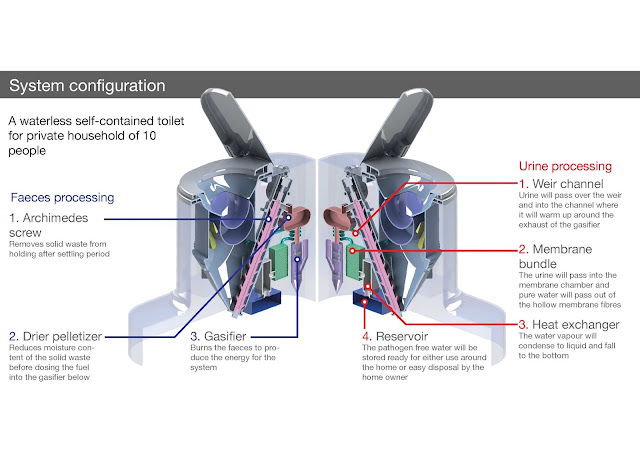 System configuration

A waterless self-contained toilet for private household of 10 people

Faeces processing

1. Archimedes screw
Removes solid waste from holding after settling period

2. Drier pelletizer
Reduces moisture content of the solid waste before dosing the fuel into the gasifier below

3. Gasifier
Burns the faeces to produce the energy for the system

Urine processing

1. Weir channel
Urine will pass over the weir and into the channel where it will warm up around the exhaust of the gasifier

2. Membrane bundle
The urine will pass into the membrane chamber and pure water will pass out of the hollow membrane fibres

3. Heat exchanger
The water vapour will condense to liquid and fall to the bottom

4. Reservoir
The pathogen free water will be stored ready for either use around the home or easy disposal by the home owner