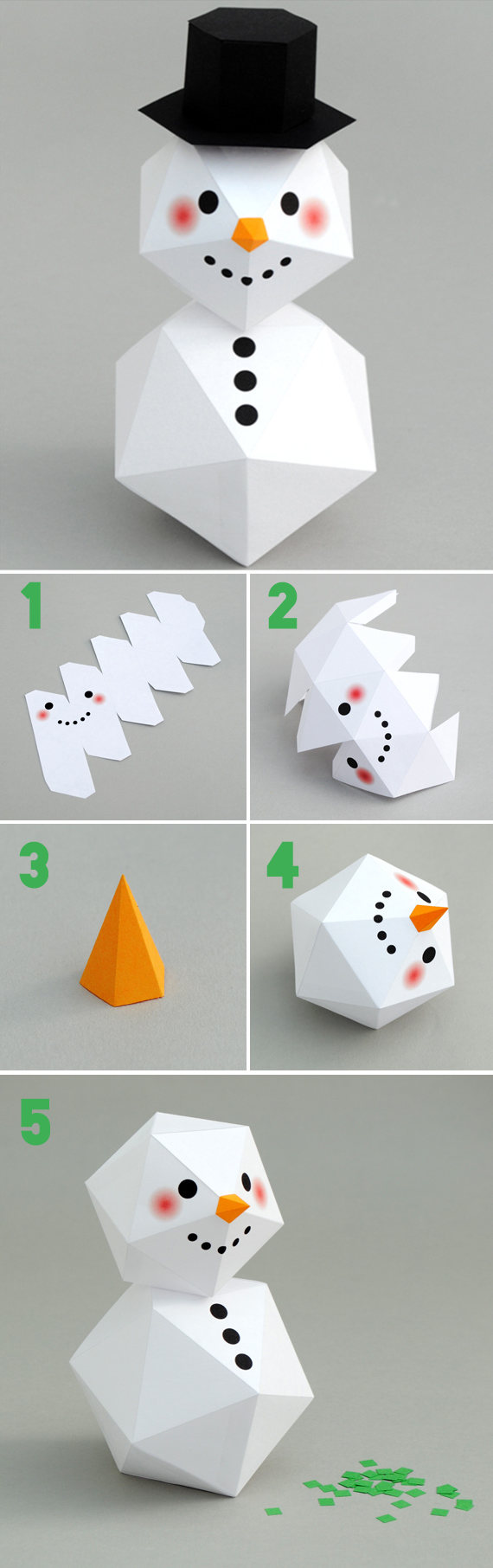 1

2

3

4

5