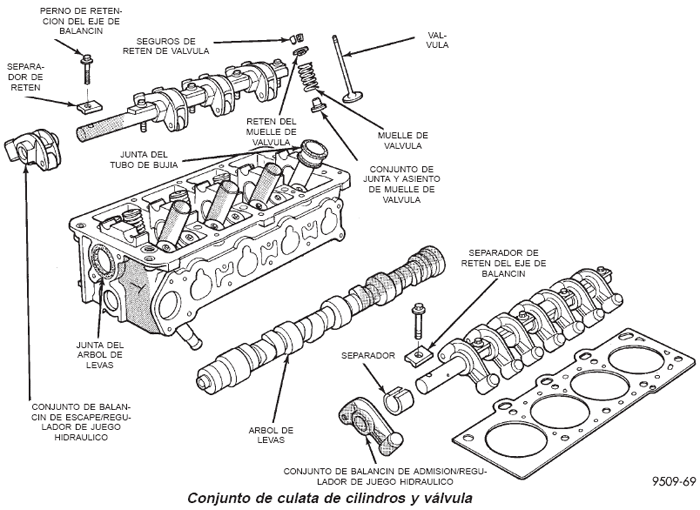 PERNO DE RETENCION DEL EJE DE BALANCIN

SEGUROS DE RETEN DE VALVULA

VALVULA

SEPARADOR DE RETEN

RETEN DEL MUELLE DE VALVULA

MUELLE DE VALVULA

JUNTA DEL TUBO DE BUJIA

CONJUNTO DE JUNTA Y ASIENTO DE MUELLE DE VALVULA

SEPARADOR DE RETEN DEL EJE DE BALANCIN

JUNTA DEL ARBOL DE LEVAS

SEPARADOR

CONJUNTO DE BALANCIN DE ESCAPE/REGULADOR DE JUEGO HIDRAULICO

ARBOL DE LEVAS

CONJUNTO DE BALANCIN DE ADMISION/REGULADOR DE JUEGO HIDRAULICO

9509-69

Conjunto de culata de cilindros y válvula