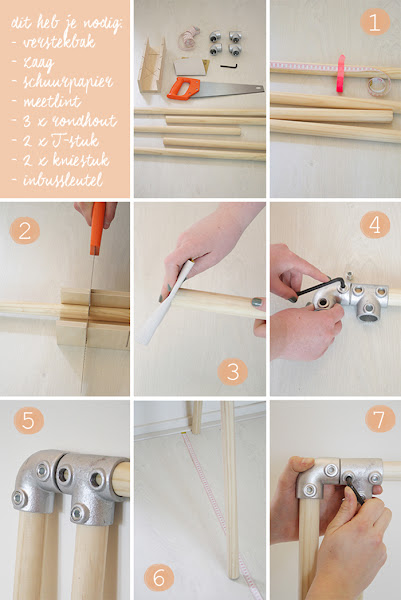 dit heb je nodig:
- verstekbak
- zaag
- schuurpapier
- meetlint
- 3 x rondhout
- 2 x T-stuk
- 2 x kniestuk
- inbussleutel

1

2

3

4

5

6

7