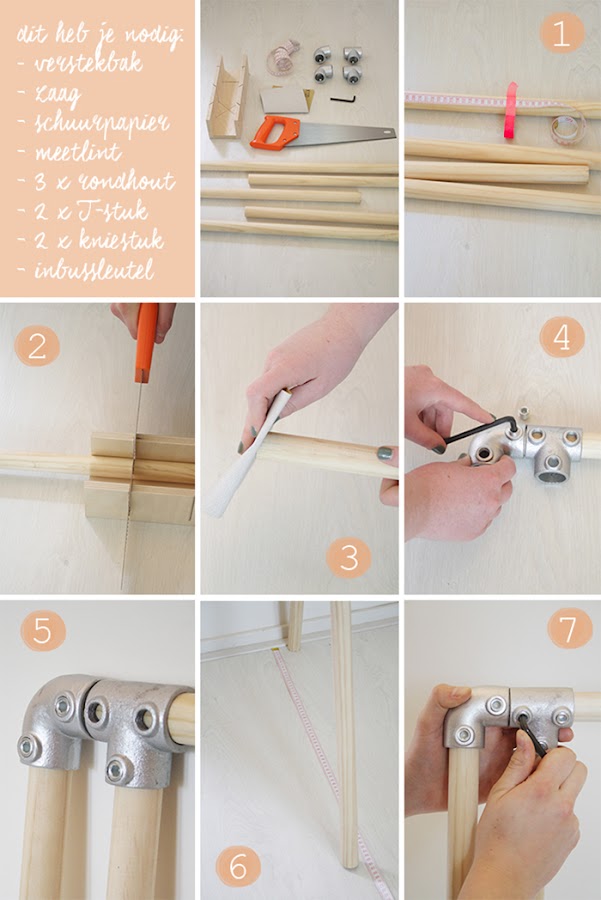 dit heb je nodig:
- verstekbak
- zaag
- schuurpapier
- meetlint
- 3 x rondhout
- 2 x T-stuk
- 2 x kniestuk
- inbussleutel

1

2

3

4

5

6

7