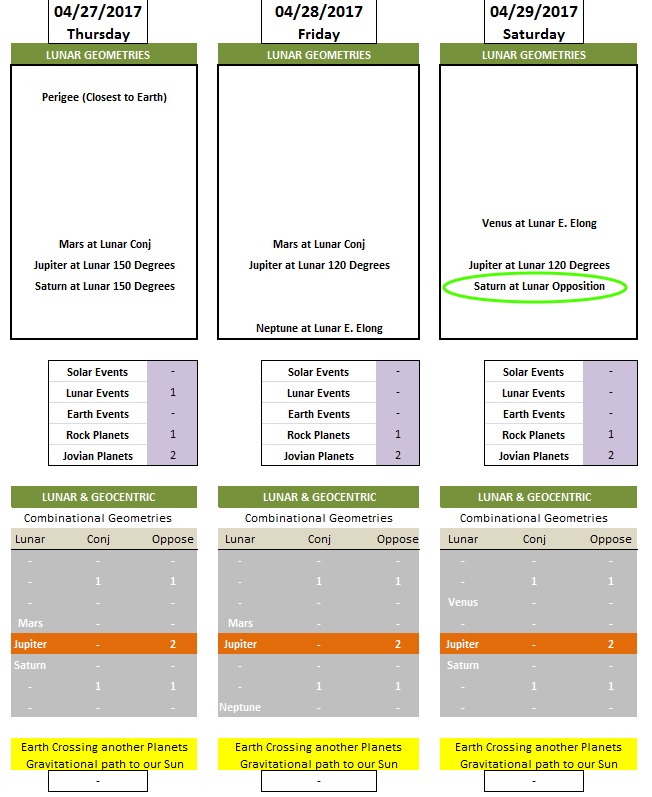 04/27/2017
Thursday

LUNAR GEOMETRIES

Perigee (Closest to Earth)

Mars at Lunar Conj
Jupiter at Lunar 150 Degrees
Saturn at Lunar 150 Degrees

| Solar Events | - |
|---|---|
| Lunar Events | 1 |
| Earth Events | - |
| Rock Planets | 1 |
| Jovian Planets | 2 |

LUNAR & GEOCENTRIC
Combinational Geometries

| Lunar | Conj | Oppose |
|---|---|---|
| - | - | - |
| - | 1 | 1 |
| - | - | - |
| Mars | - | - |
| Jupiter | - | 2 |
| Saturn | - | - |
| - | 1 | 1 |
| - | - | - |

Earth Crossing another Planets Gravitational path to our Sun
-

04/28/2017
Friday

LUNAR GEOMETRIES

Mars at Lunar Conj
Jupiter at Lunar 120 Degrees

Neptune at Lunar E. Elong

| Solar Events | - |
|---|---|
| Lunar Events | - |
| Earth Events | - |
| Rock Planets | 1 |
| Jovian Planets | 2 |

LUNAR & GEOCENTRIC
Combinational Geometries

| Lunar | Conj | Oppose |
|---|---|---|
| - | - | - |
| - | 1 | 1 |
| - | - | - |
| Mars | - | - |
| Jupiter | - | 2 |
| - | - | - |
| - | 1 | 1 |
| Neptune | - | - |

Earth Crossing another Planets Gravitational path to our Sun
-

04/29/2017
Saturday

LUNAR GEOMETRIES

Venus at Lunar E. Elong

Jupiter at Lunar 120 Degrees
Saturn at Lunar Opposition

| Solar Events | - |
|---|---|
| Lunar Events | - |
| Earth Events | - |
| Rock Planets | 1 |
| Jovian Planets | 2 |

LUNAR & GEOCENTRIC
Combinational Geometries

| Lunar | Conj | Oppose |
|---|---|---|
| - | - | - |
| - | 1 | 1 |
| Venus | - | - |
| - | - | - |
| Jupiter | - | 2 |
| Saturn | - | - |
| - | 1 | 1 |
| - | - | - |

Earth Crossing another Planets Gravitational path to our Sun
-