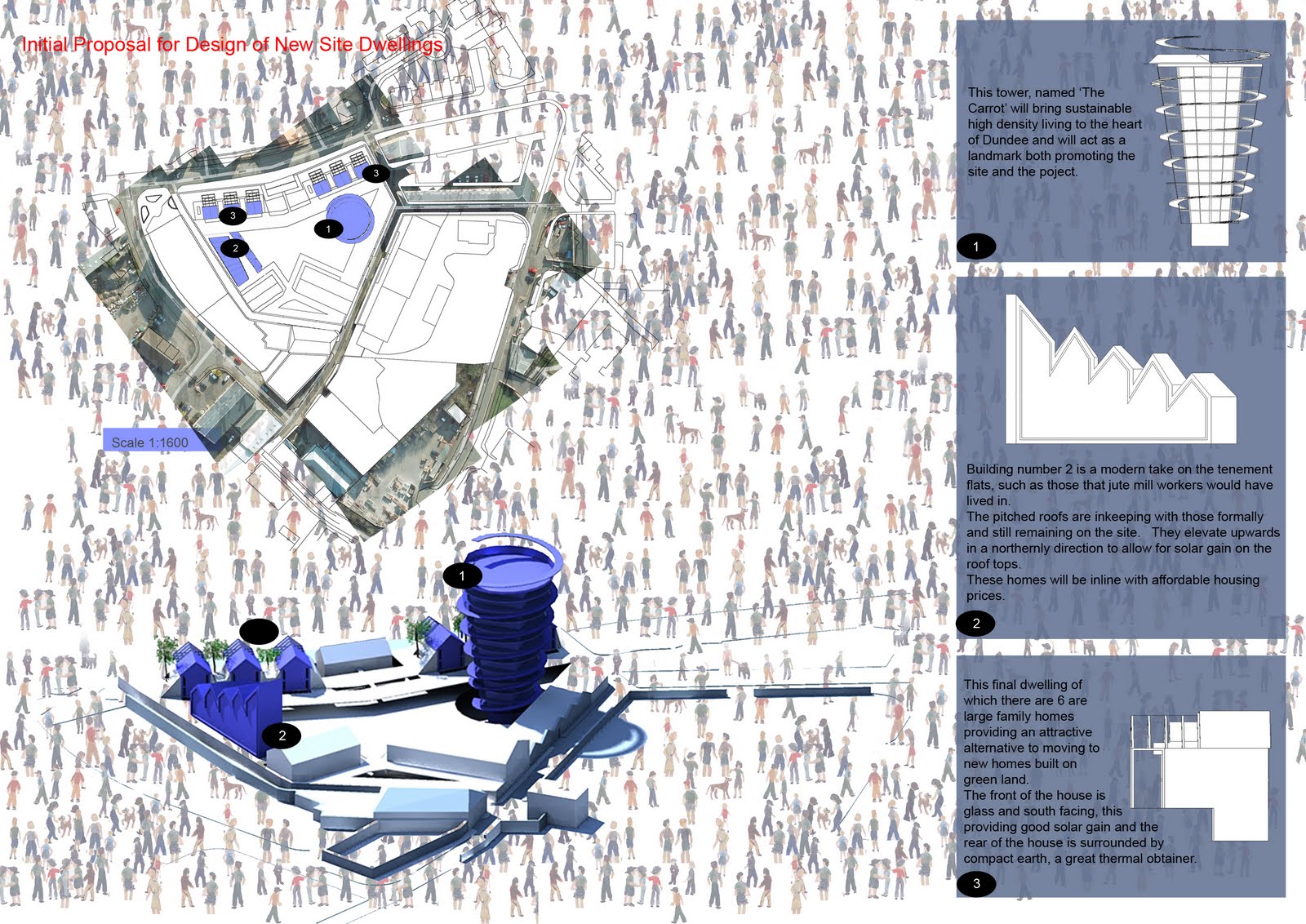 Initial Proposal for Design of New Site Dwellings

3

3

1

2

Scale 1:1600

1

2

This tower, named 'The Carrot' will bring sustainable high density living to the heart of Dundee and will act as a landmark both promoting the site and the poject.

1

Building number 2 is a modern take on the tenement flats, such as those that jute mill workers would have lived in.
The pitched roofs are inkeeping with those formally and still remaining on the site. They elevate upwards in a northernly direction to allow for solar gain on the roof tops.
These homes will be inline with affordable housing prices.

2

This final dwelling of which there are 6 are large family homes providing an attractive alternative to moving to new homes built on green land.
The front of the house is glass and south facing, this providing good solar gain and the rear of the house is surrounded by compact earth, a great thermal obtainer.

3