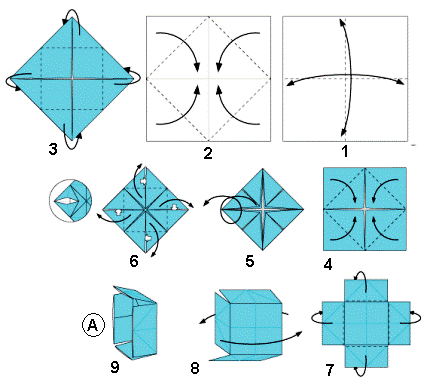 3

2

1

6

5

4

A

9

8

7