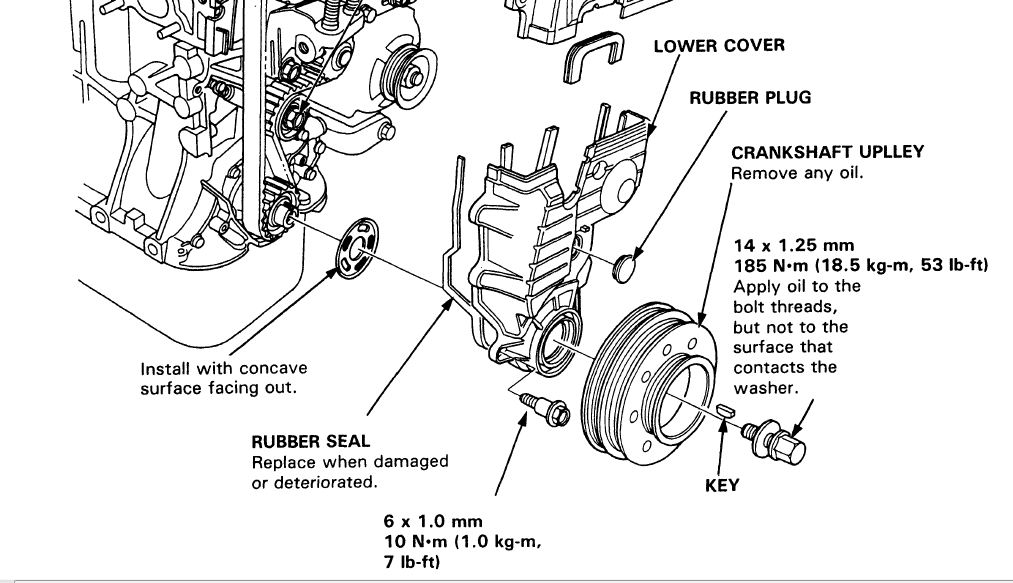 LOWER COVER

RUBBER PLUG

CRANKSHAFT UPLLEY
Remove any oil.

14 x 1.25 mm
185 N·m (18.5 kg-m, 53 lb-ft)
Apply oil to the bolt threads, but not to the surface that contacts the washer.

Install with concave surface facing out.

RUBBER SEAL
Replace when damaged or deteriorated.

KEY

6 x 1.0 mm
10 N·m (1.0 kg-m, 7 lb-ft)