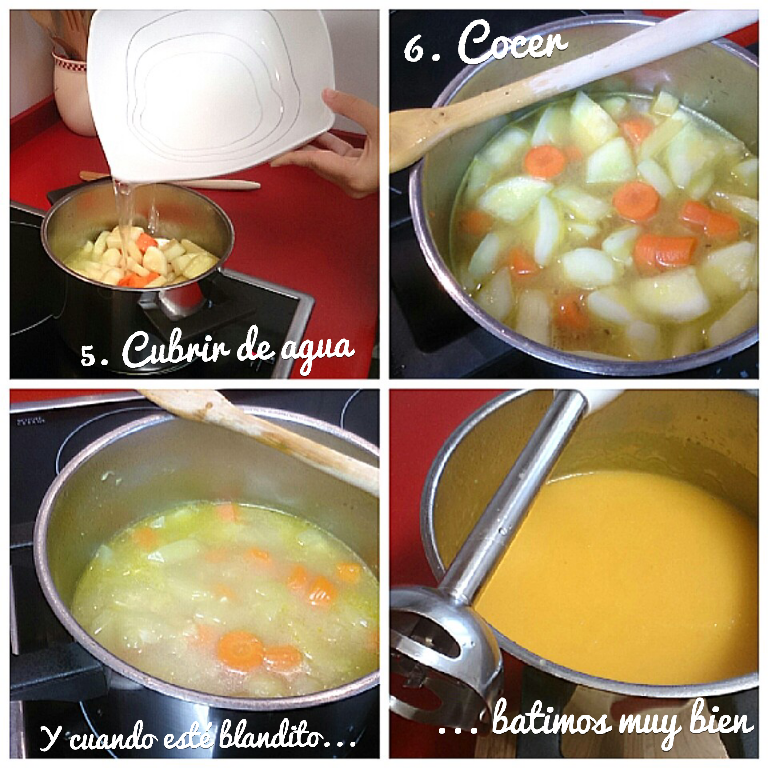 5. Cubrir de agua

6. Cocer

Y cuando esté blandito...

... batimos muy bien