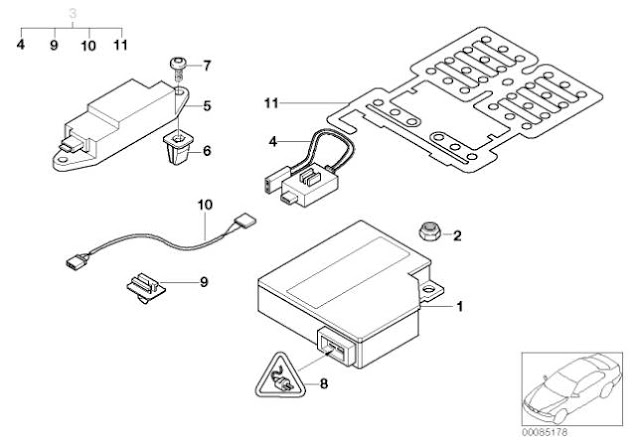 3
4 9 10 11
7
5
6
11
4
10
2
9
1
8
00085178