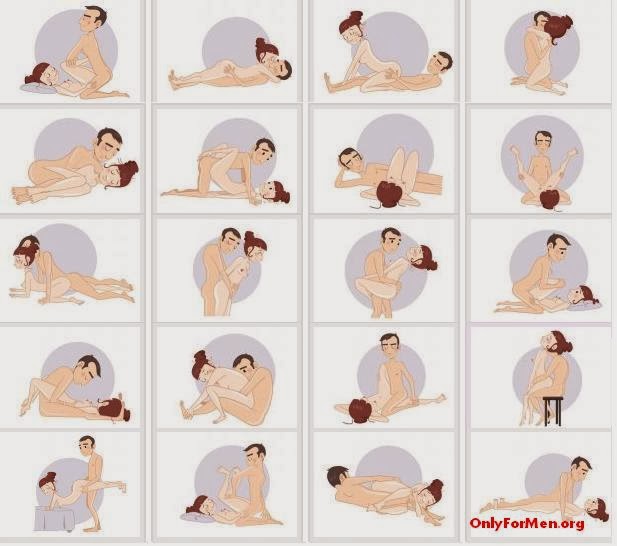 OnlyForMen.org