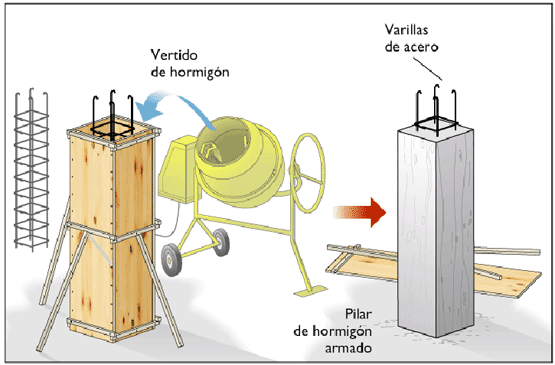 Vertido de hormigón

Varillas de acero

Pilar de hormigón armado