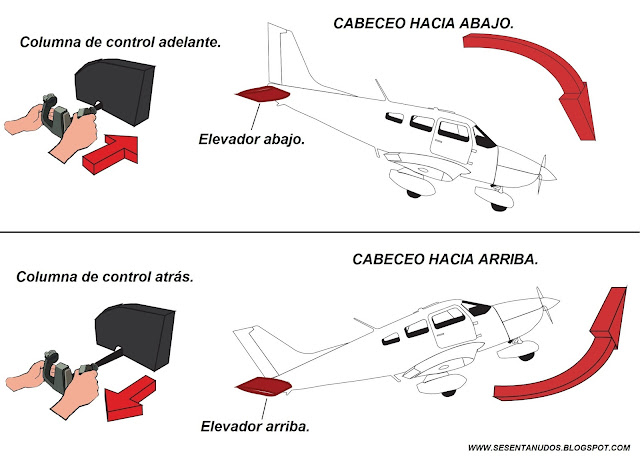 Columna de control adelante.

CABECEO HACIA ABAJO.

Elevador abajo.

Columna de control atrás.

CABECEO HACIA ARRIBA.

Elevador arriba.

WWW.SESENTANUDOS.BLOGSPOT.COM