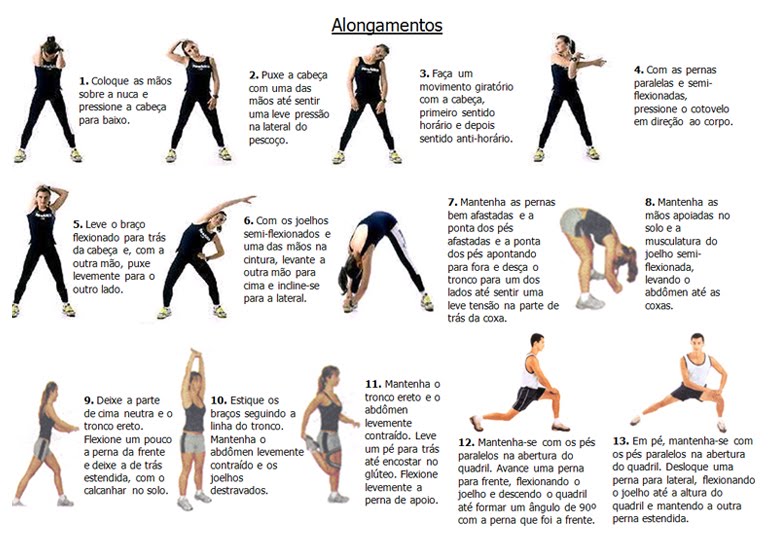 Alongamentos

1. Coloque as mãos sobre a nuca e pressione a cabeça para baixo.

2. Puxe a cabeça com uma das mãos até sentir uma leve pressão na lateral do pescoço.

3. Faça um movimento giratório com a cabeça, primeiro sentido horário e depois sentido anti-horário.

4. Com as pernas paralelas e semi-flexionadas, pressione o cotovelo em direção ao corpo.

5. Leve o braço flexionado para trás da cabeça e, com a outra mão, puxe levemente para o outro lado.

6. Com os joelhos semi-flexionados e uma das mãos na cintura, levante a outra mão para cima e incline-se para a lateral.

7. Mantenha as pernas bem afastadas e a ponta dos pés afastadas e a ponta dos pés apontando para fora e desça o tronco para um dos lados até sentir uma leve tensão na parte de trás da coxa.

8. Mantenha as mãos apoiadas no solo e a musculatura do joelho semi-flexionada, levando o abdômen até as coxas.

9. Deixe a parte de cima neutra e o tronco ereto. Flexione um pouco a perna da frente e deixe a de trás estendida, com o calcanhar no solo.

10. Estique os braços seguindo a linha do tronco. Mantenha o abdômen levemente contraído e os joelhos destravados.

11. Mantenha o tronco ereto e o abdômen levemente contraído. Leve um pé para trás até encostar no glúteo. Flexione levemente a perna de apoio.

12. Mantenha-se com os pés paralelos na abertura do quadril. Avance uma perna para frente, flexionando o joelho e descendo o quadril até formar um ângulo de 90º com a perna que foi a frente.

13. Em pé, mantenha-se com os pés paralelos na abertura do quadril. Desloque uma perna para lateral, flexionando o joelho até a altura do quadril e mantendo a outra perna estendida.