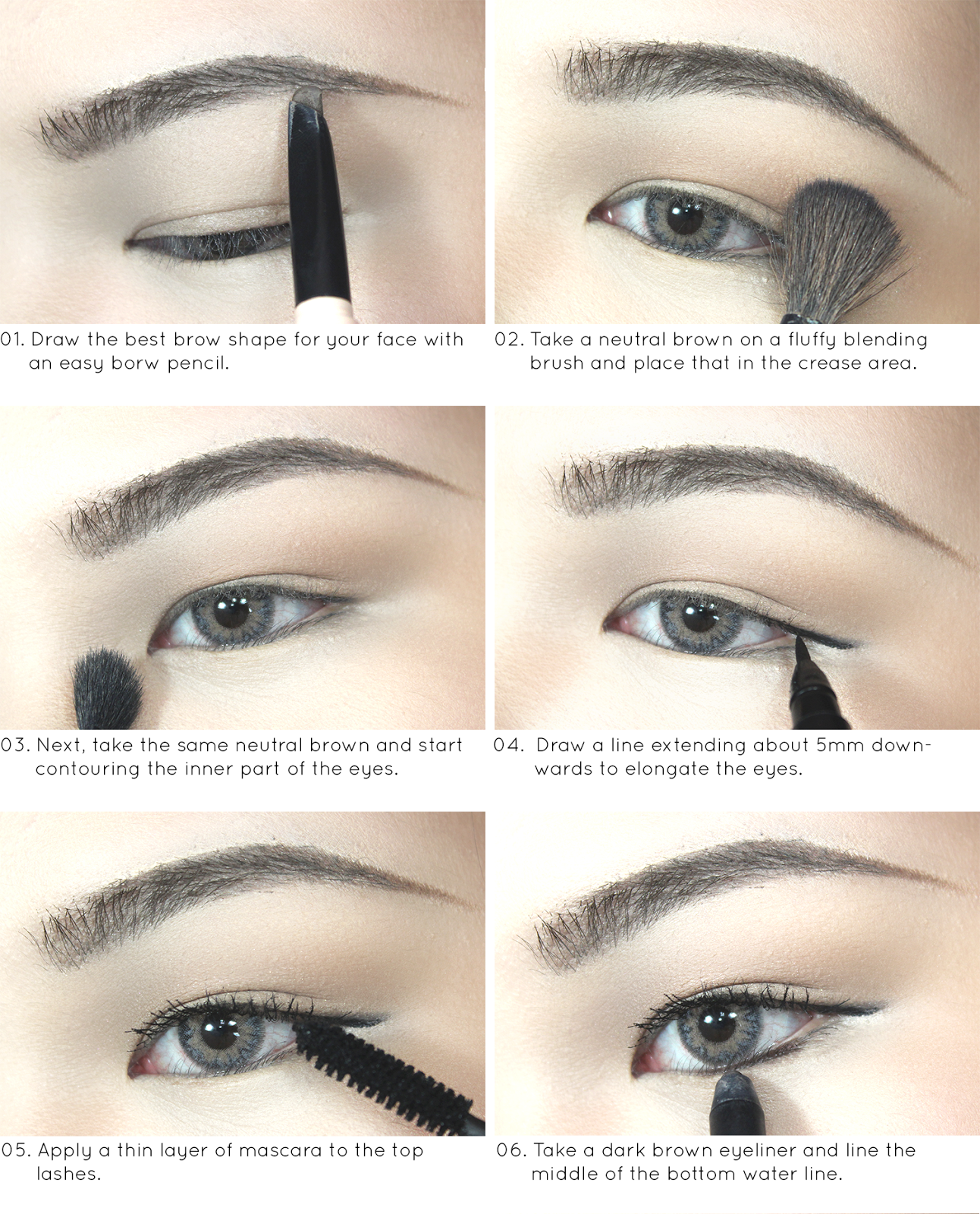 01. Draw the best brow shape for your face with an easy borw pencil.

02. Take a neutral brown on a fluffy blending brush and place that in the crease area.

03. Next, take the same neutral brown and start contouring the inner part of the eyes.

04. Draw a line extending about 5mm downwards to elongate the eyes.

05. Apply a thin layer of mascara to the top lashes.

06. Take a dark brown eyeliner and line the middle of the bottom water line.