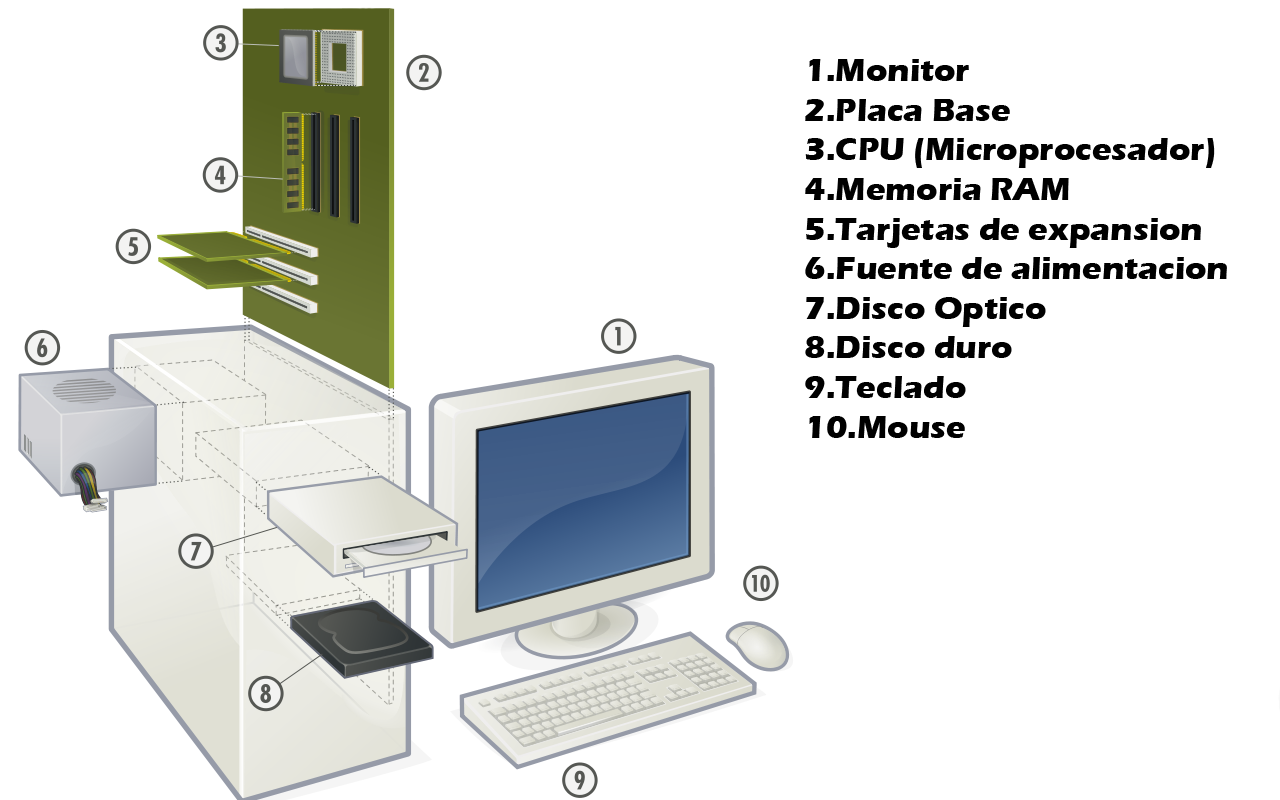 3
2
4
5
6
1
7
10
8
9

1.Monitor
2.Placa Base
3.CPU (Microprocesador)
4.Memoria RAM
5.Tarjetas de expansion
6.Fuente de alimentacion
7.Disco Optico
8.Disco duro
9.Teclado
10.Mouse